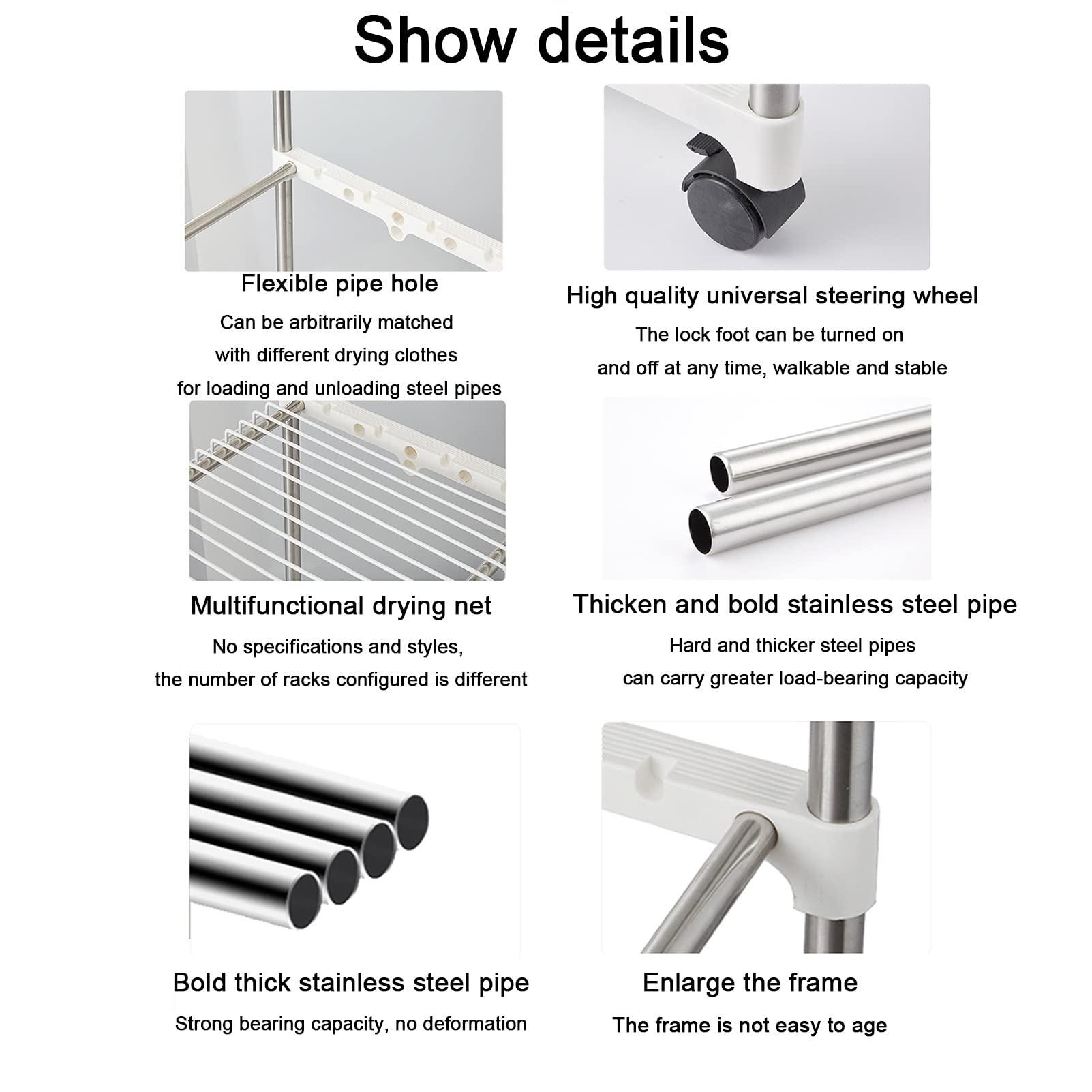 Show details

Flexible pipe hole
Can be arbitrarily matched with different drying clothes for loading and unloading steel pipes

High quality universal steering wheel
The lock foot can be turned on and off at any time, walkable and stable

Multifunctional drying net
No specifications and styles, the number of racks configured is different

Thicken and bold stainless steel pipe
Hard and thicker steel pipes can carry greater load-bearing capacity

Bold thick stainless steel pipe
Strong bearing capacity, no deformation

Enlarge the frame
The frame is not easy to age