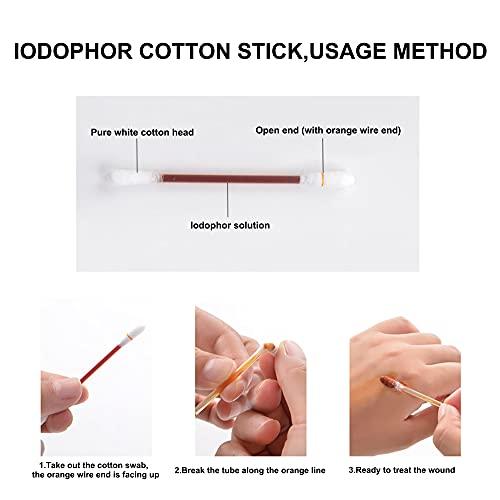 IODOPHOR COTTON STICK,USAGE METHOD

Pure white cotton head

Open end (with orange wire end)

Iodophor solution

1.Take out the cotton swab, the orange wire end is facing up

2.Break the tube along the orange line

3.Ready to treat the wound