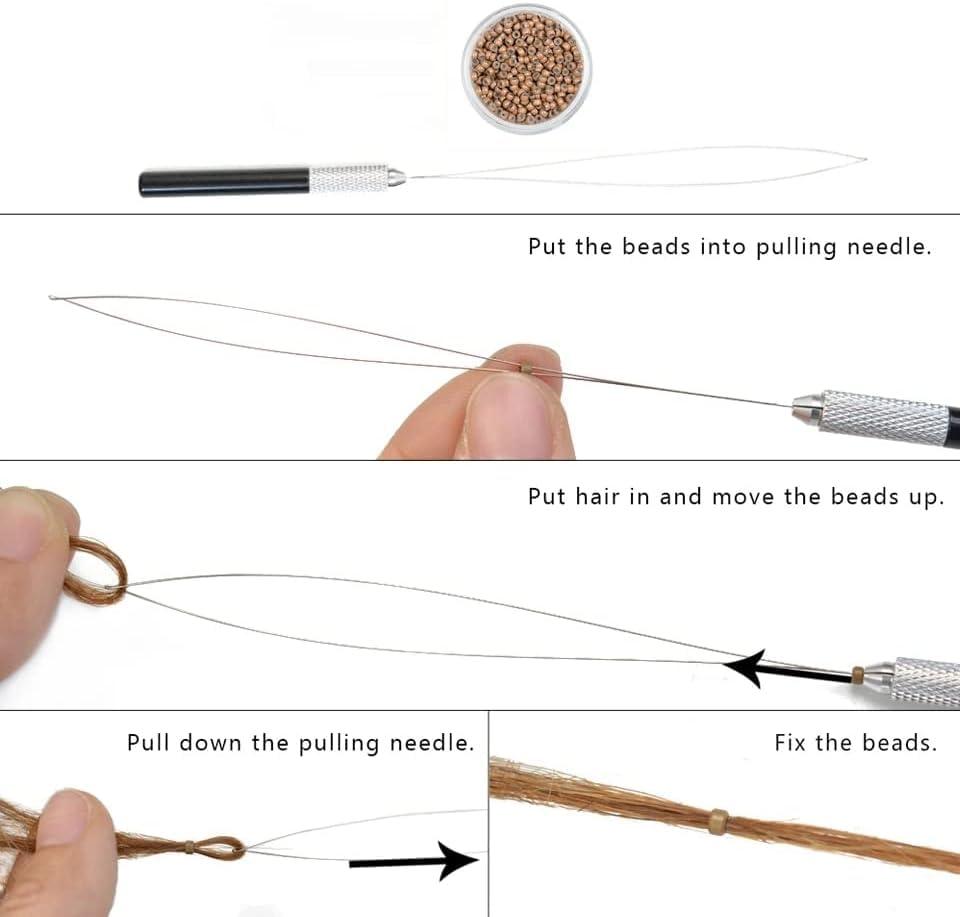 Put the beads into pulling needle.

Put hair in and move the beads up.

Pull down the pulling needle.

Fix the beads.