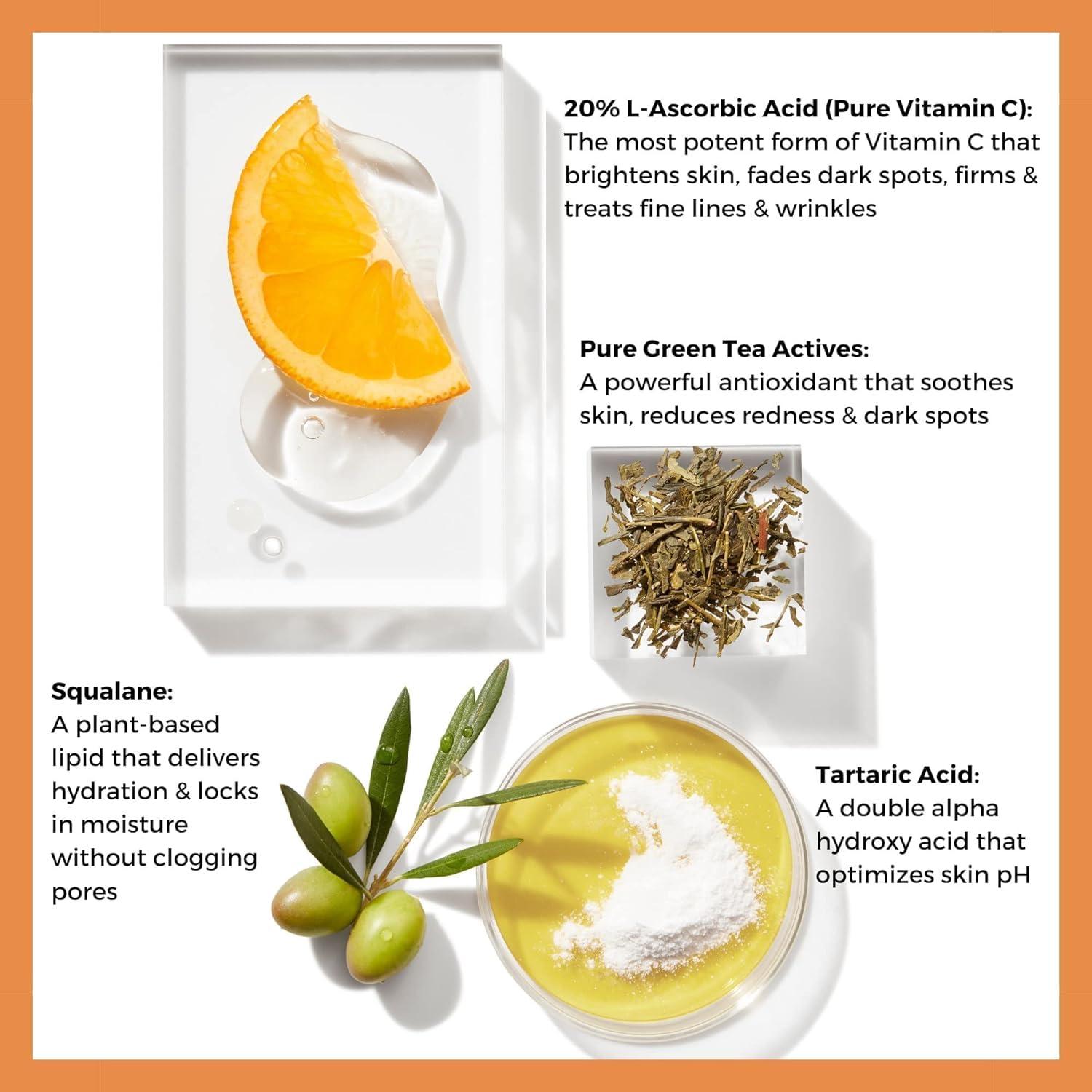 20% L-Ascorbic Acid (Pure Vitamin C):
The most potent form of Vitamin C that brightens skin, fades dark spots, firms & treats fine lines & wrinkles

Pure Green Tea Actives:
A powerful antioxidant that soothes skin, reduces redness & dark spots

Squalane:
A plant-based lipid that delivers hydration & locks in moisture without clogging pores

Tartaric Acid:
A double alpha hydroxy acid that optimizes skin pH