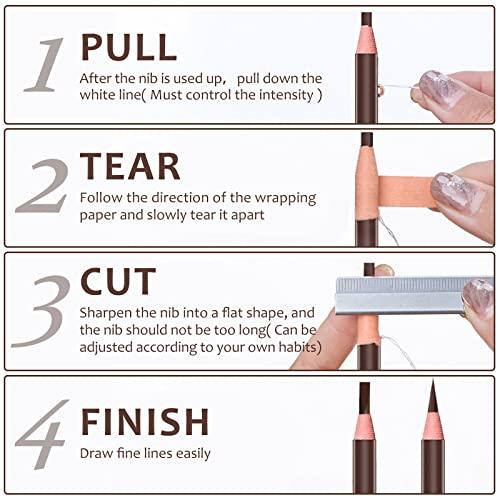 1 PULL
After the nib is used up, pull down the white line( Must control the intensity )

2 TEAR
Follow the direction of the wrapping paper and slowly tear it apart

3 CUT
Sharpen the nib into a flat shape, and the nib should not be too long( Can be adjusted according to your own habits)

4 FINISH
Draw fine lines easily