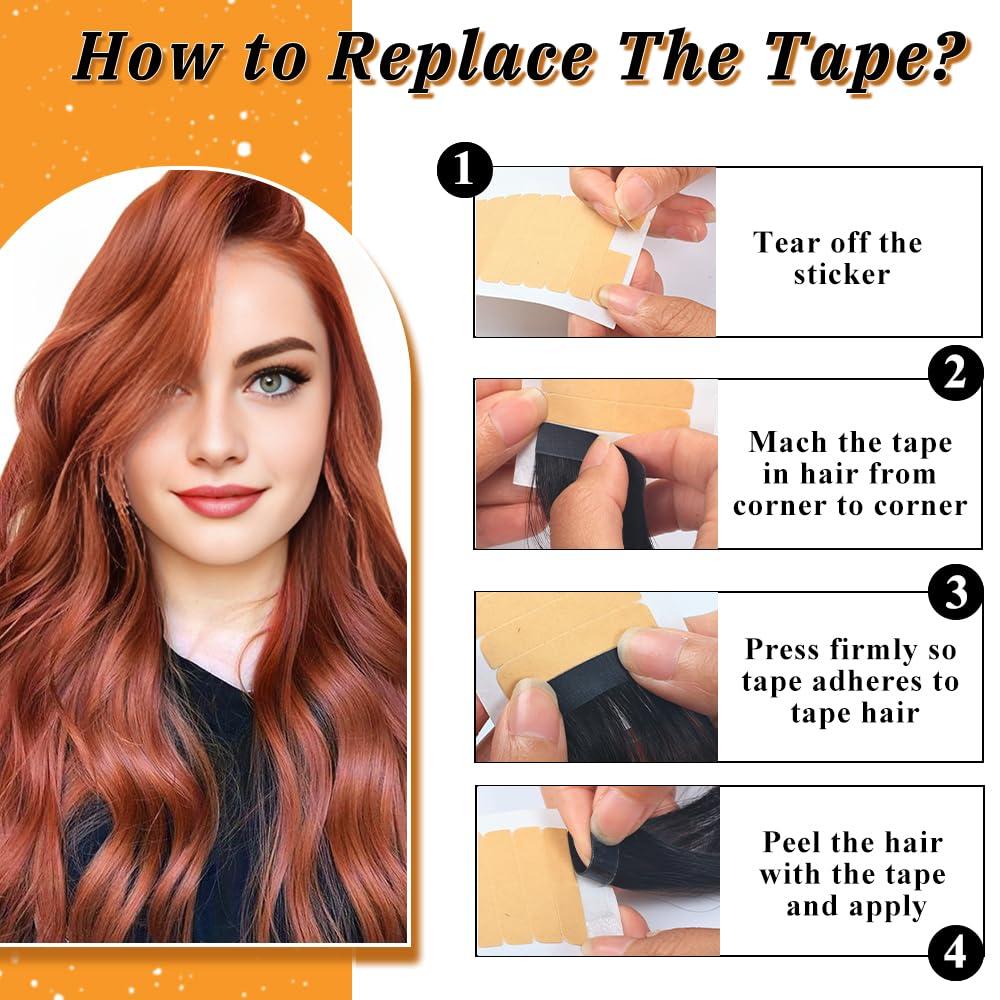 How to Replace The Tape?

1
Tear off the sticker

2
Mach the tape in hair from corner to corner

3
Press firmly so tape adheres to tape hair

Peel the hair with the tape and apply
4