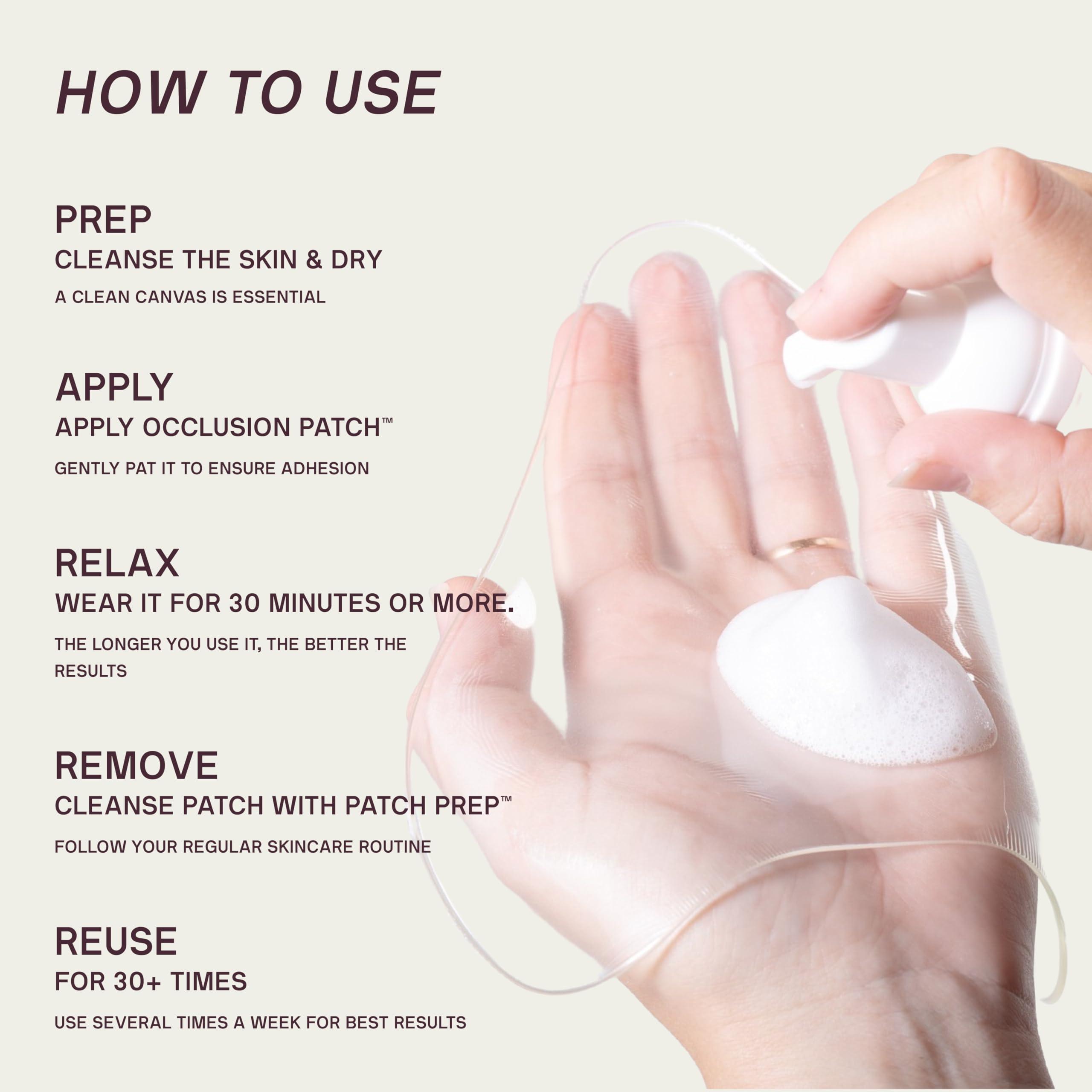 HOW TO USE

PREP
CLEANSE THE SKIN & DRY
A CLEAN CANVAS IS ESSENTIAL

APPLY
APPLY OCCLUSION PATCH™
GENTLY PAT IT TO ENSURE ADHESION

RELAX
WEAR IT FOR 30 MINUTES OR MORE.
THE LONGER YOU USE IT, THE BETTER THE RESULTS

REMOVE
CLEANSE PATCH WITH PATCH PREP™
FOLLOW YOUR REGULAR SKINCARE ROUTINE

REUSE
FOR 30+ TIMES
USE SEVERAL TIMES A WEEK FOR BEST RESULTS