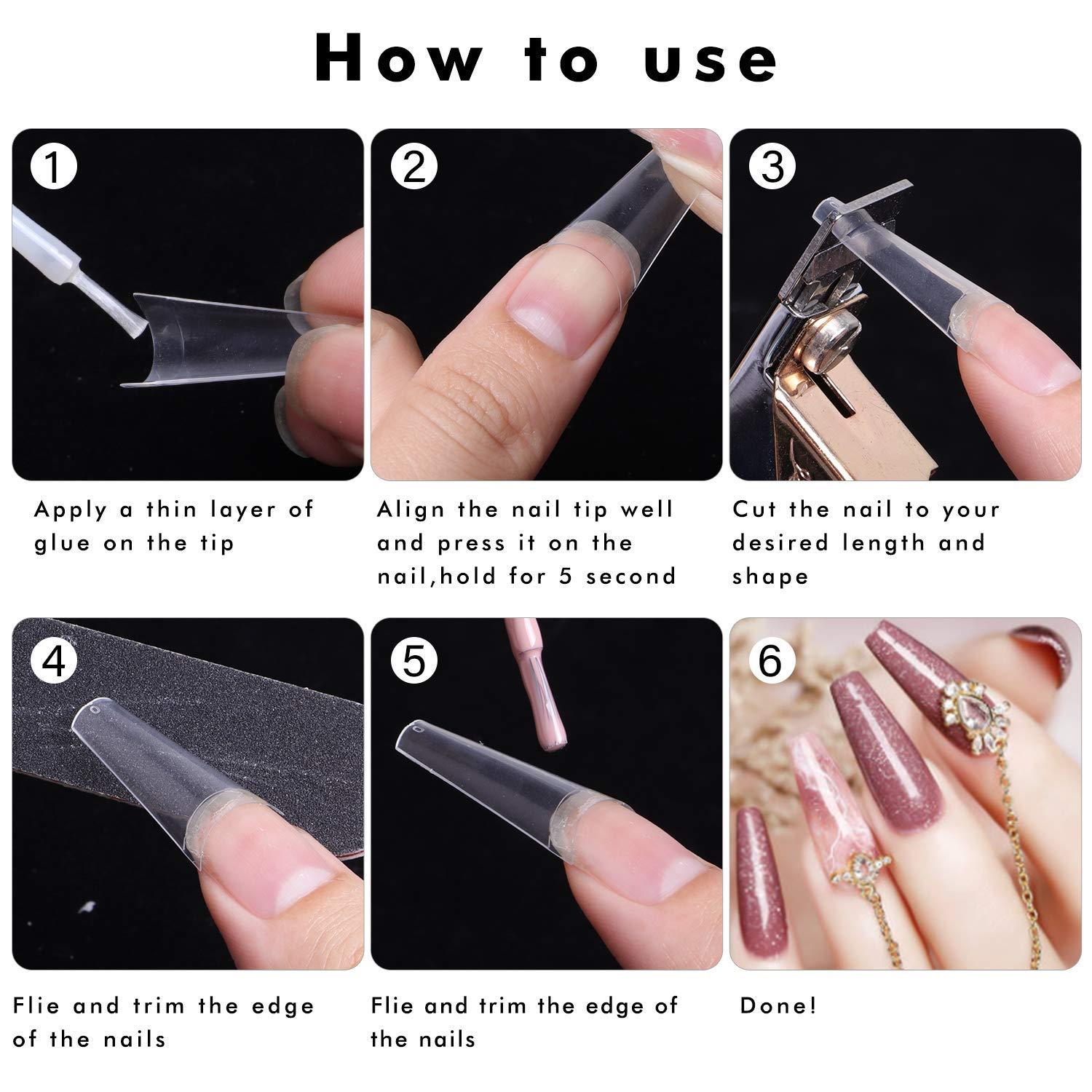 How to use

1

Apply a thin layer of glue on the tip

2

Align the nail tip well and press it on the nail,hold for 5 second

3

Cut the nail to your desired length and shape

4

Flie and trim the edge of the nails

5

Flie and trim the edge of the nails

6

Done!