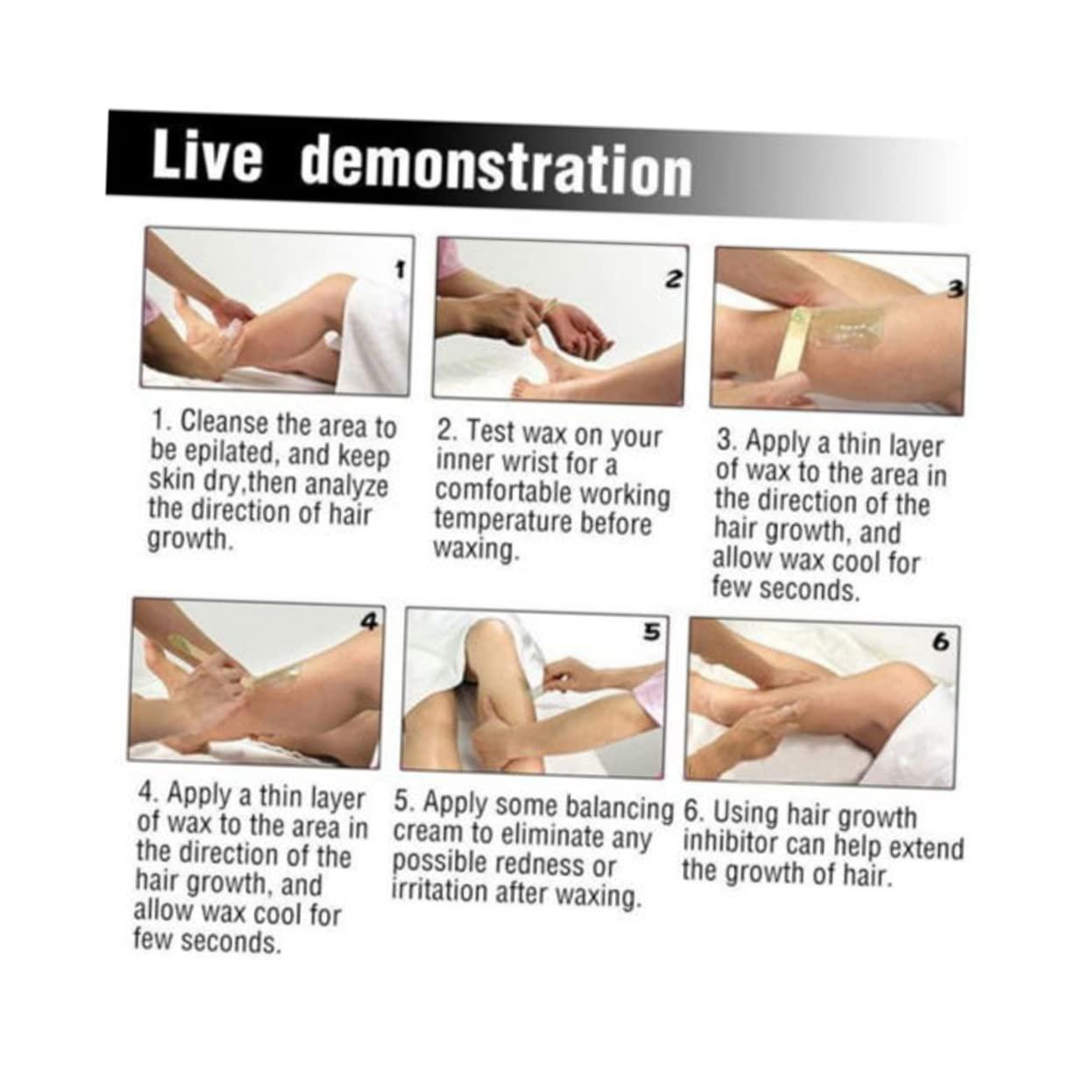 Live demonstration

1

2

3

1. Cleanse the area to be epilated, and keep skin dry,then analyze the direction of hair growth.

2. Test wax on your inner wrist for a comfortable working temperature before waxing.

3. Apply a thin layer of wax to the area in the direction of the hair growth, and allow wax cool for few seconds.

4

5

6

4. Apply a thin layer of wax to the area in the direction of the hair growth, and allow wax cool for few seconds.

5. Apply some balancing cream to eliminate any possible redness or irritation after waxing.

6. Using hair growth inhibitor can help extend the growth of hair.