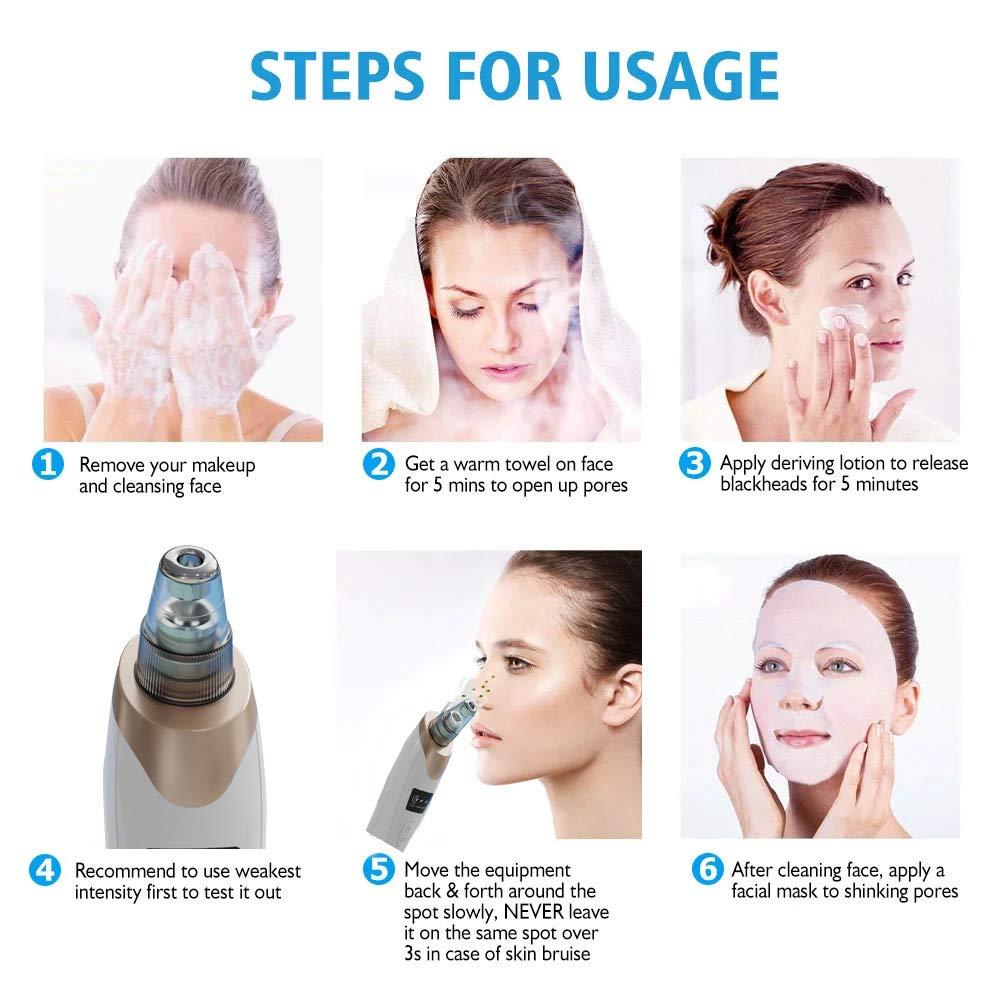 STEPS FOR USAGE

1 Remove your makeup and cleansing face

2 Get a warm towel on face for 5 mins to open up pores

3 Apply deriving lotion to release blackheads for 5 minutes

4 Recommend to use weakest intensity first to test it out

5 Move the equipment back & forth around the spot slowly, NEVER leave it on the same spot over 3s in case of skin bruise

6 After cleaning face, apply a facial mask to shinking pores