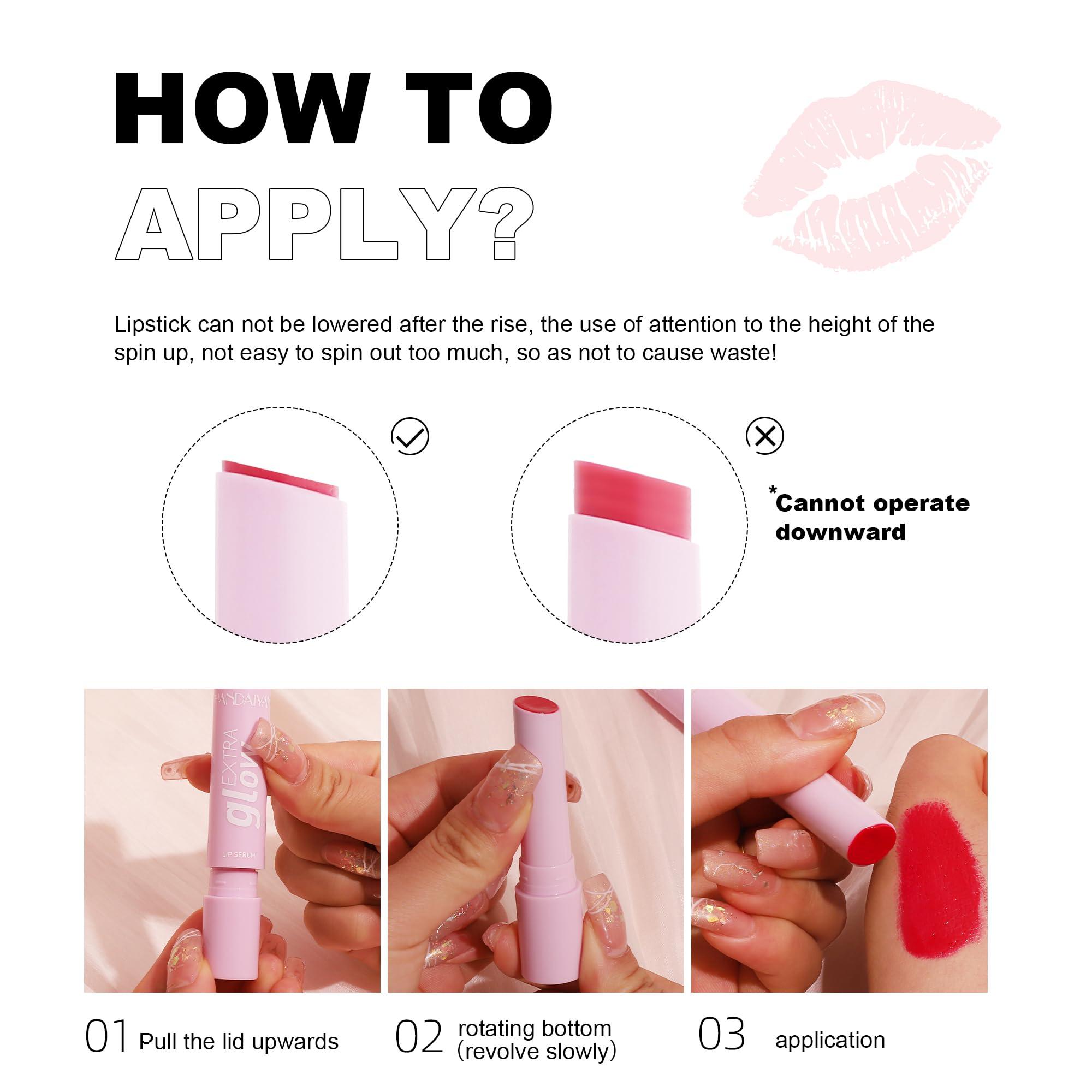 HOW TO APPLY?

Lipstick can not be lowered after the rise, the use of attention to the height of the spin up, not easy to spin out too much, so as not to cause waste!

*Cannot operate downward

HANDAIYAN
EXTRA
glow
LIP SERUM

01 Pull the lid upwards

02 rotating bottom (revolve slowly)

03 application