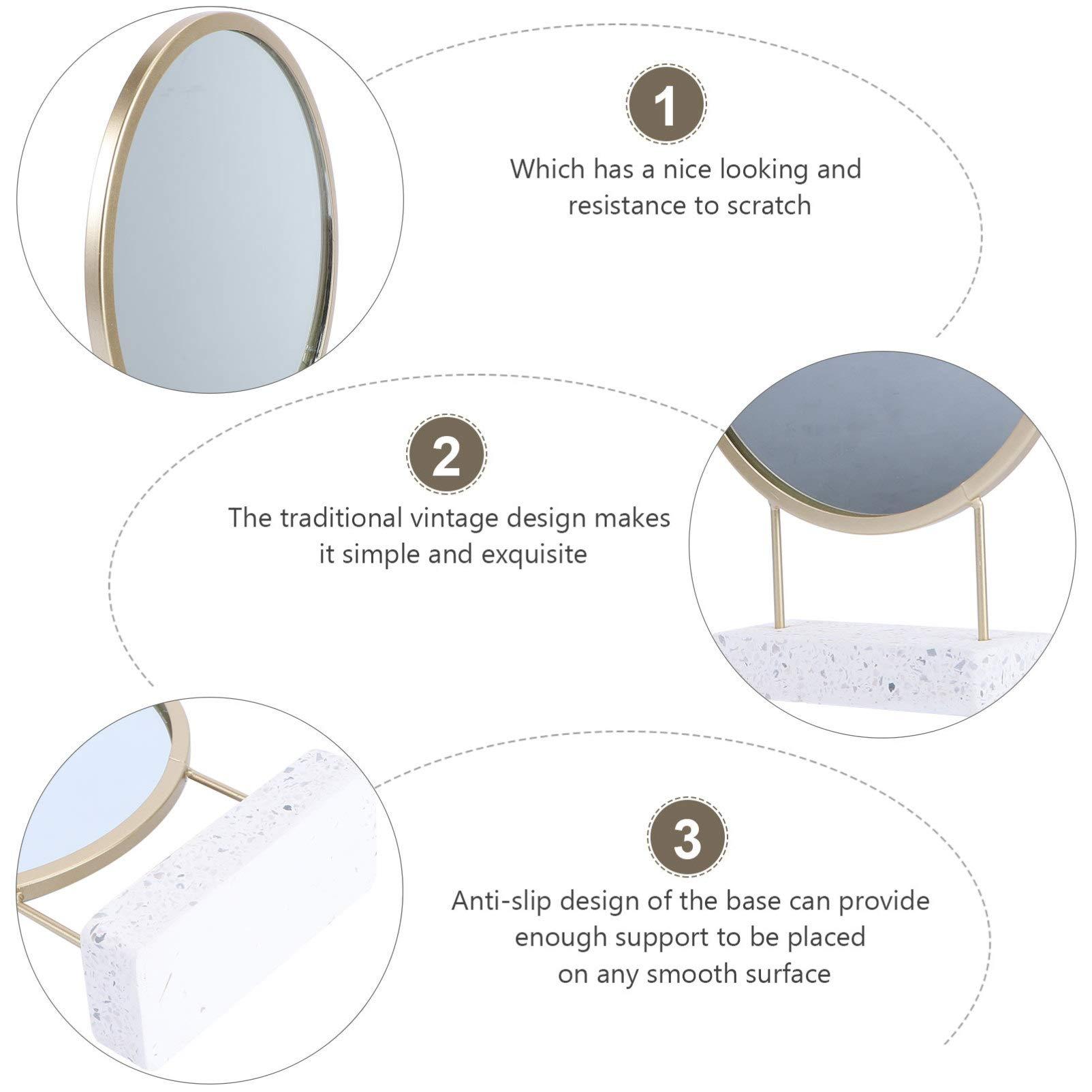 1

Which has a nice looking and resistance to scratch

2

The traditional vintage design makes it simple and exquisite

3

Anti-slip design of the base can provide enough support to be placed on any smooth surface