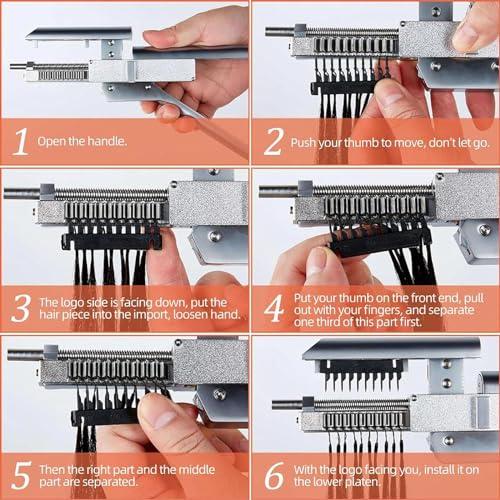 1 Open the handle.

2 Push your thumb to move, don't let go.

3 The logo side is facing down, put the hair piece into the import, loosen hand.

4 Put your thumb on the front end, pull out with your fingers, and separate one third of this part first.

5 Then the right part and the middle part are separated.

6 With the logo facing you, install it on the lower platen.