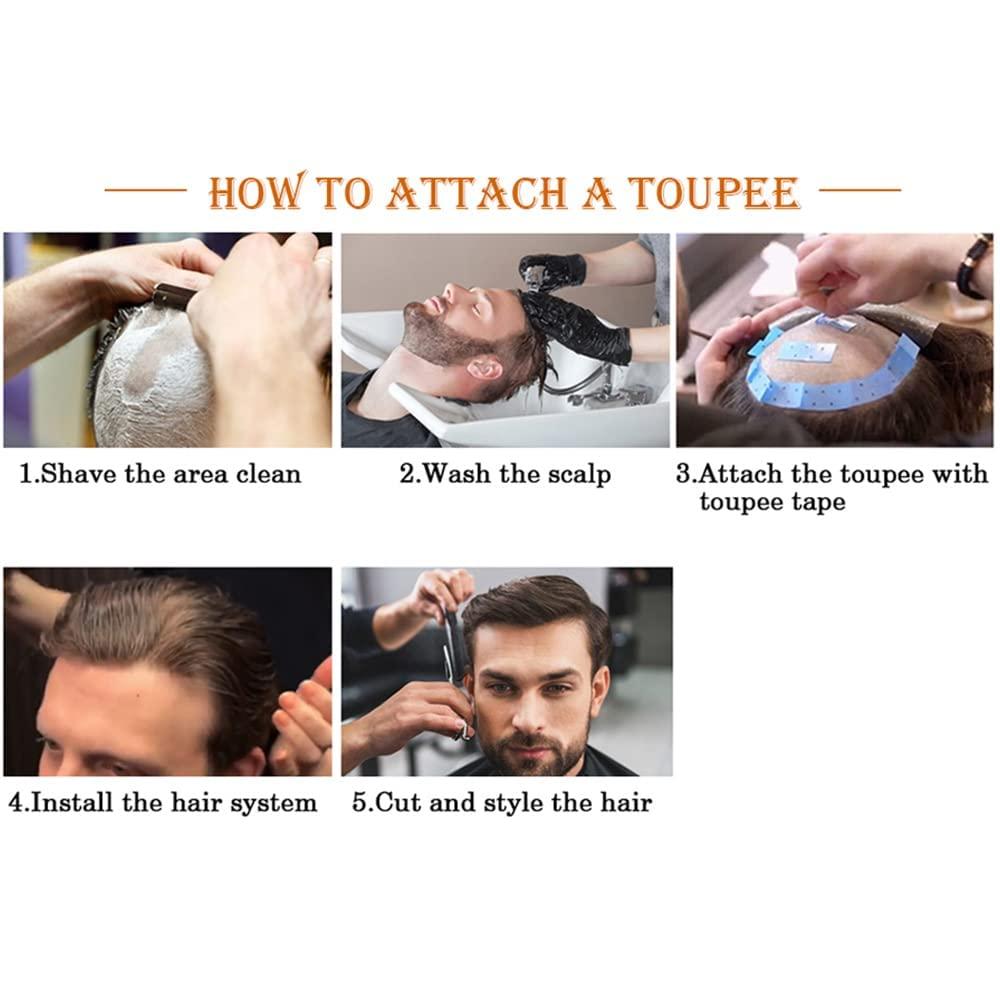 HOW TO ATTACH A TOUPEE

1.Shave the area clean

2.Wash the scalp

3.Attach the toupee with toupee tape

4.Install the hair system

5.Cut and style the hair