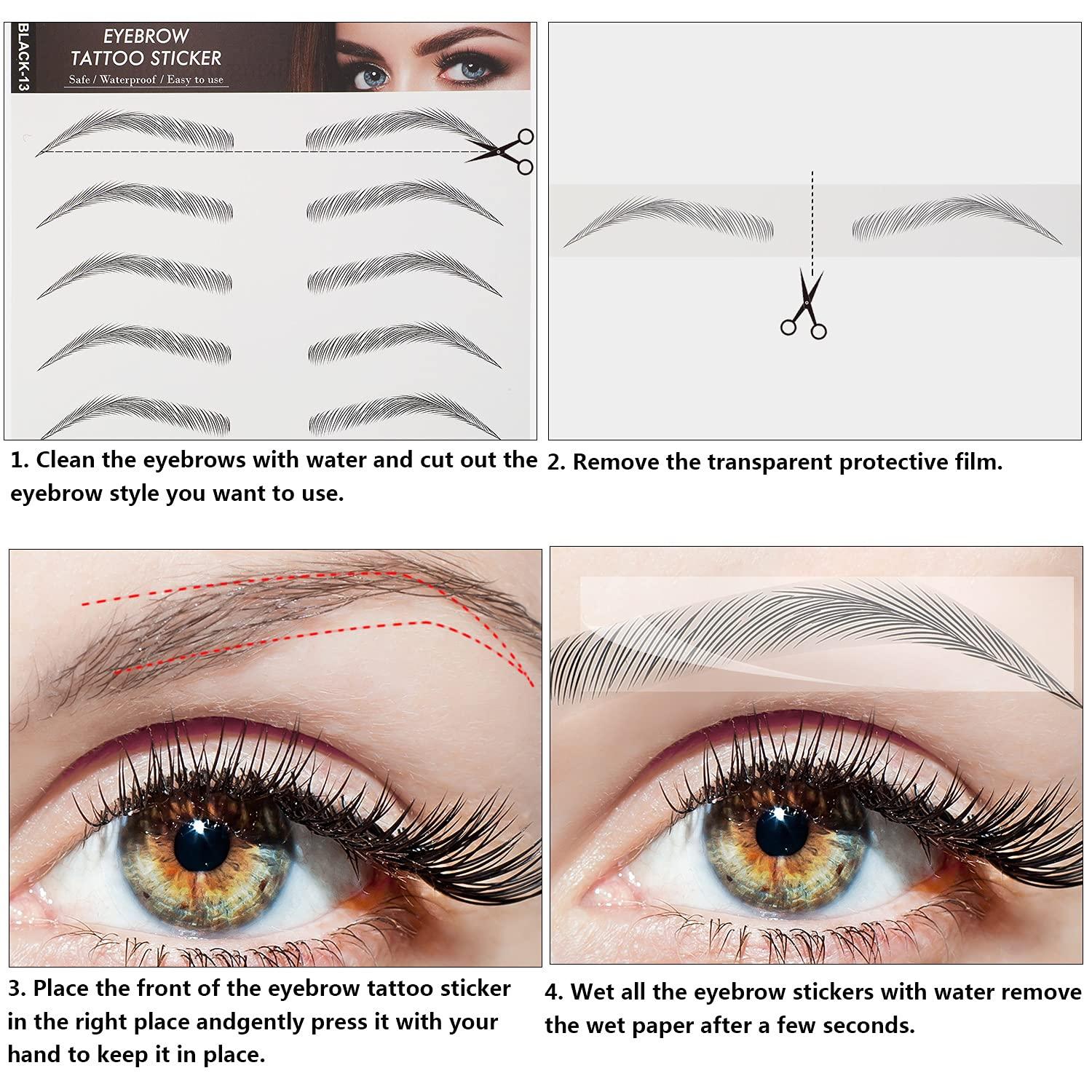 BLACK-13

EYEBROW
TATTOO STICKER
Safe / Waterproof / Easy to use

1. Clean the eyebrows with water and cut out the eyebrow style you want to use.

2. Remove the transparent protective film.

3. Place the front of the eyebrow tattoo sticker in the right place andgently press it with your hand to keep it in place.

4. Wet all the eyebrow stickers with water remove the wet paper after a few seconds.