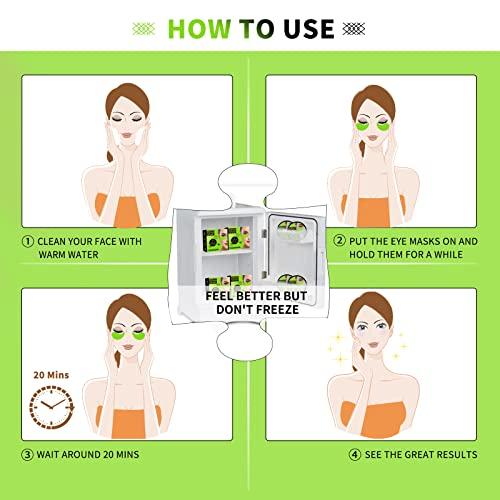 HOW TO USE

① CLEAN YOUR FACE WITH WARM WATER

② PUT THE EYE MASKS ON AND HOLD THEM FOR A WHILE

FEEL BETTER BUT DON'T FREEZE

20 Mins

③ WAIT AROUND 20 MINS

④ SEE THE GREAT RESULTS