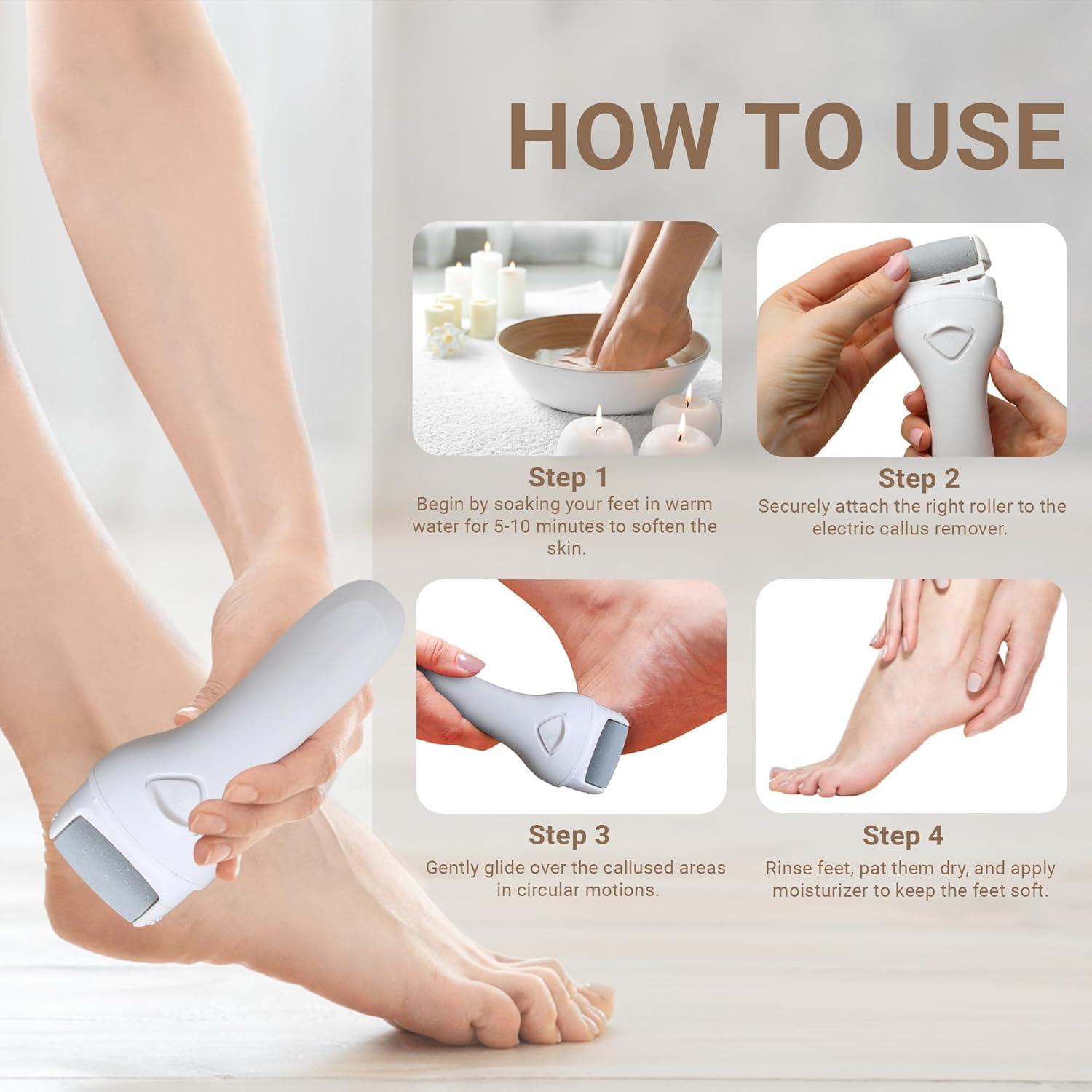 HOW TO USE

Step 1
Begin by soaking your feet in warm water for 5-10 minutes to soften the skin.

Step 2
Securely attach the right roller to the electric callus remover.

Step 3
Gently glide over the callused areas in circular motions.

Step 4
Rinse feet, pat them dry, and apply moisturizer to keep the feet soft.