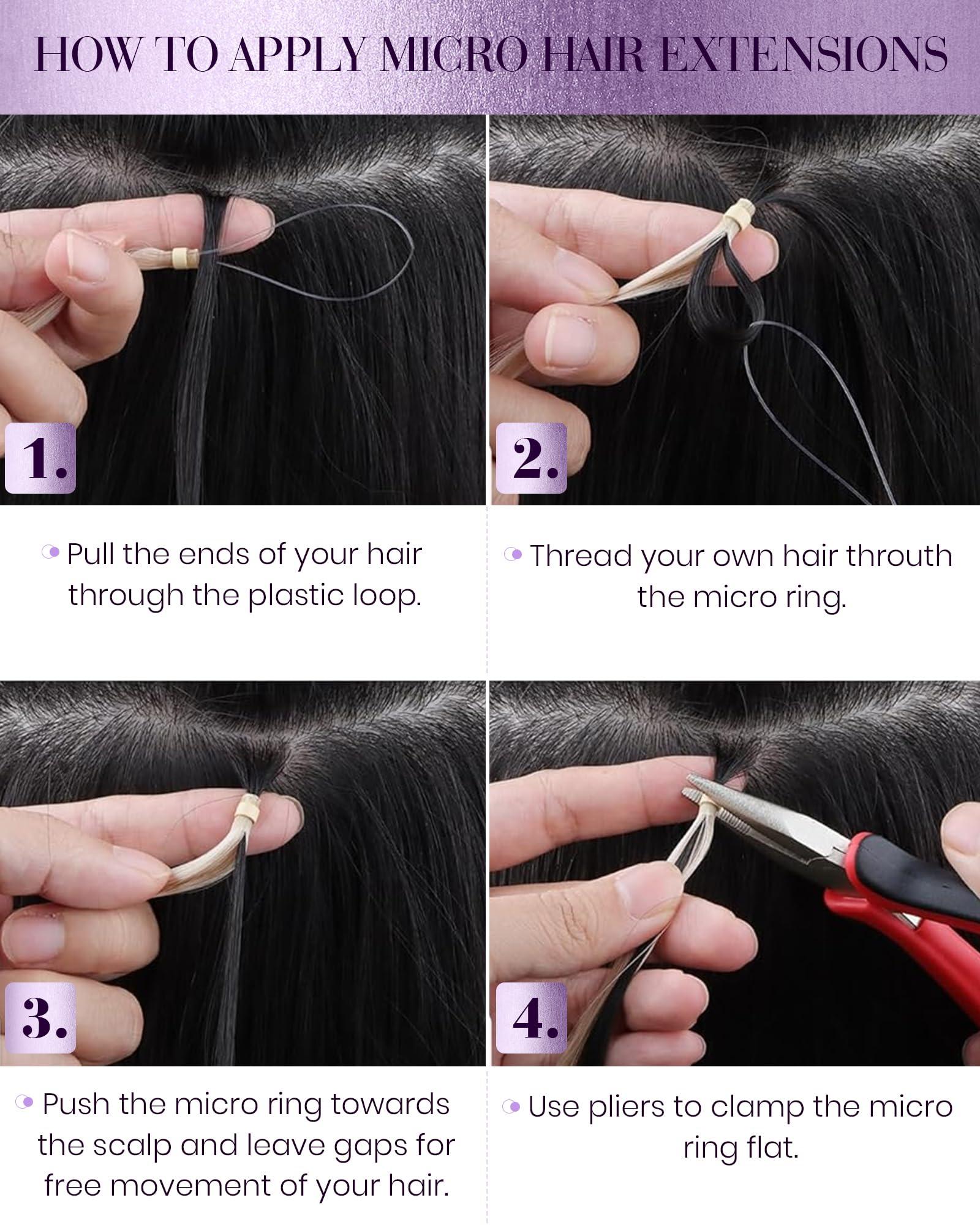 HOW TO APPLY MICRO HAIR EXTENSIONS

1.

Pull the ends of your hair through the plastic loop.

2.

Thread your own hair throuth the micro ring.

3.

Push the micro ring towards the scalp and leave gaps for free movement of your hair.

4.

Use pliers to clamp the micro ring flat.