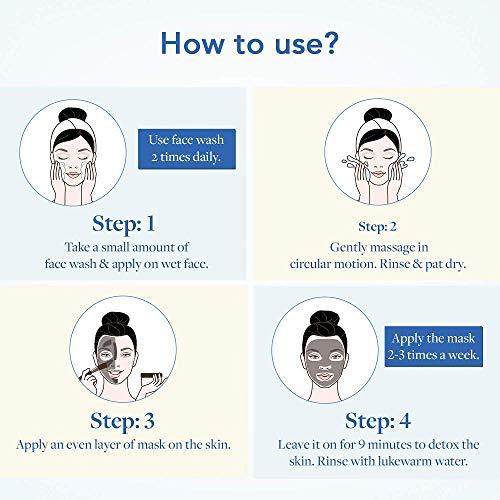 How to use?

Use face wash 2 times daily.

Step: 1
Take a small amount of face wash & apply on wet face.

Step: 2
Gently massage in circular motion. Rinse & pat dry.

Step: 3
Apply an even layer of mask on the skin.

Apply the mask 2-3 times a week.

Step: 4
Leave it on for 9 minutes to detox the skin. Rinse with lukewarm water.