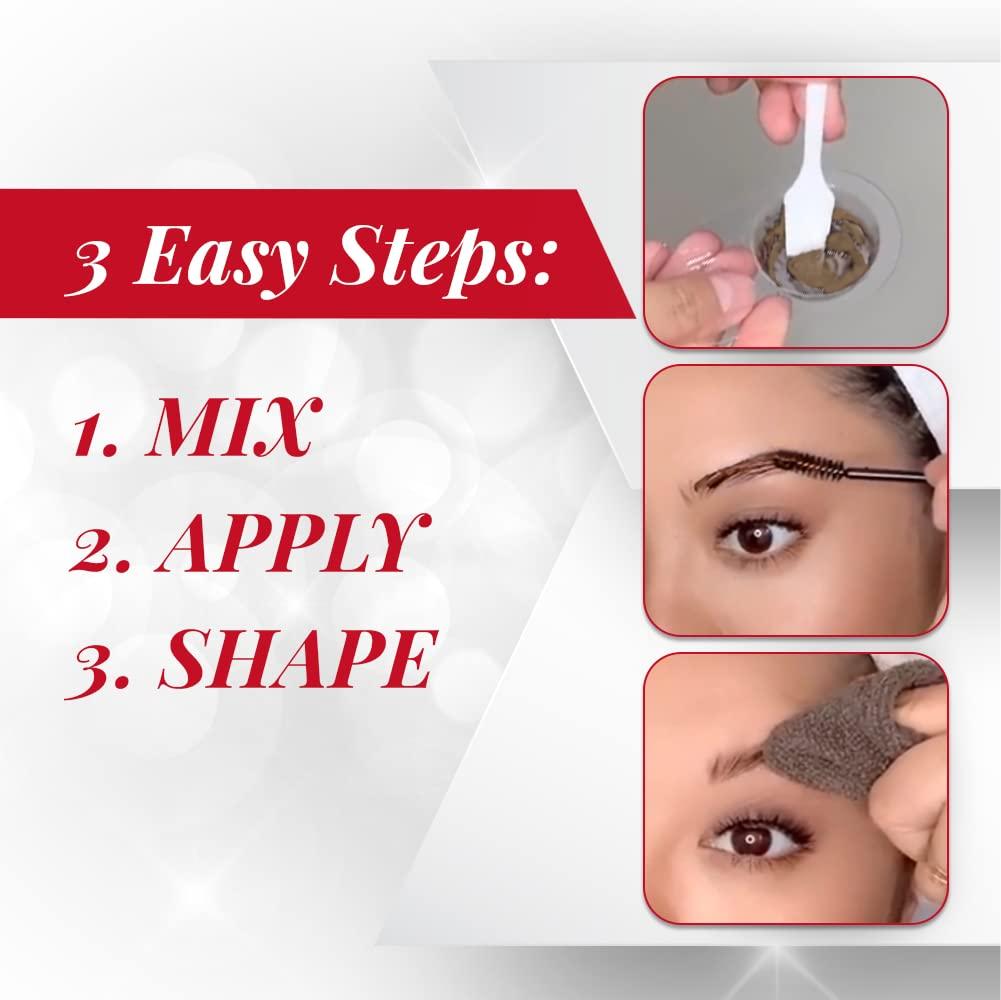 3 Easy Steps:

1. MIX
2. APPLY
3. SHAPE