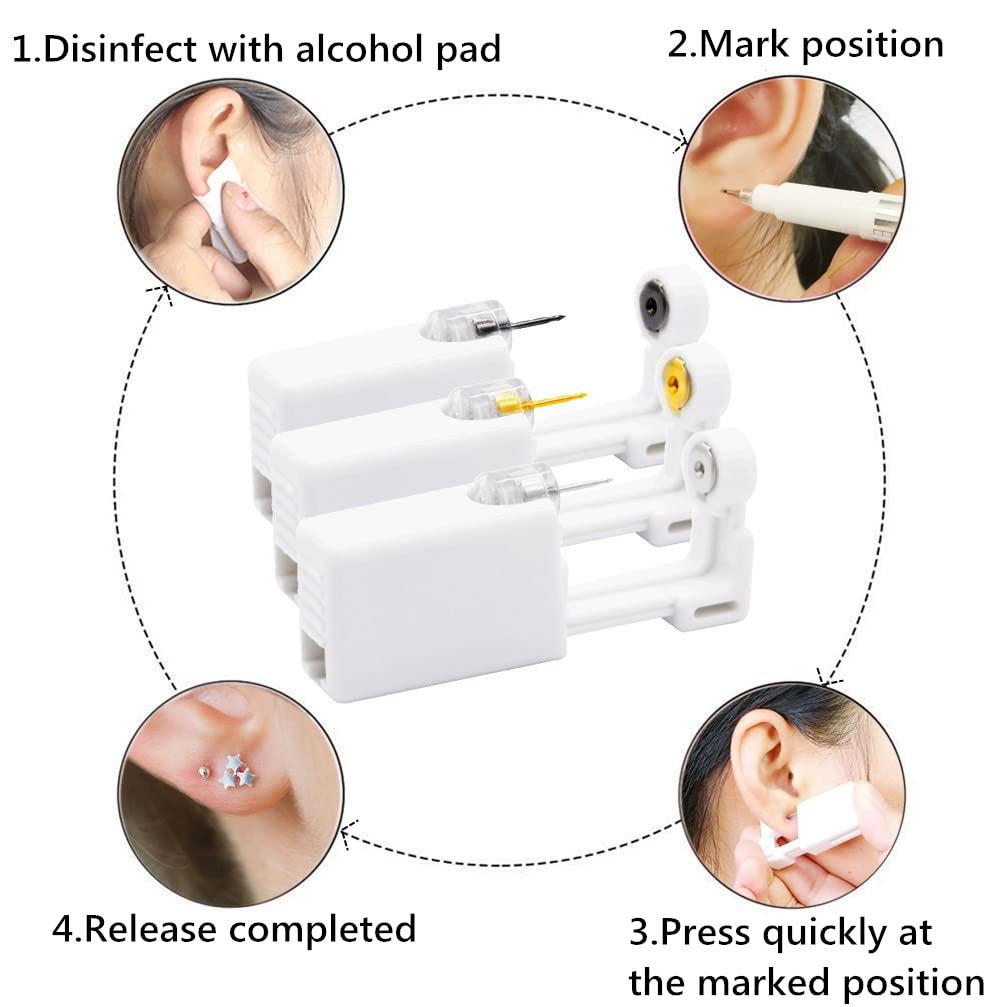 1.Disinfect with alcohol pad

2.Mark position

3.Press quickly at the marked position

4.Release completed