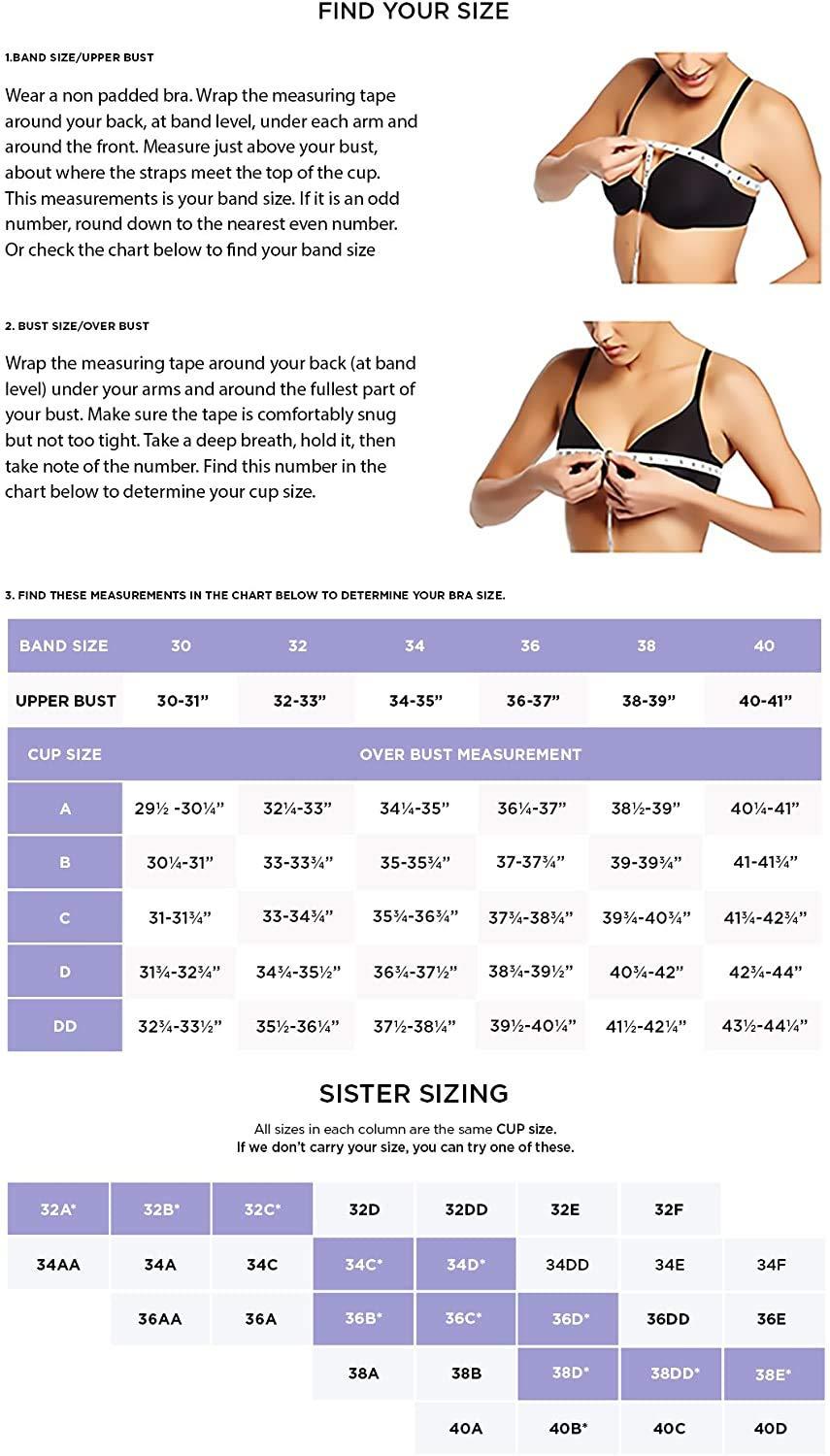 FIND YOUR SIZE

1.BAND SIZE/UPPER BUST

Wear a non padded bra. Wrap the measuring tape around your back, at band level, under each arm and around the front. Measure just above your bust, about where the straps meet the top of the cup. This measurements is your band size. If it is an odd number, round down to the nearest even number. Or check the chart below to find your band size

2. BUST SIZE/OVER BUST

Wrap the measuring tape around your back (at band level) under your arms and around the fullest part of your bust. Make sure the tape is comfortably snug but not too tight. Take a deep breath, hold it, then take note of the number. Find this number in the chart below to determine your cup size.

3. FIND THESE MEASUREMENTS IN THE CHART BELOW TO DETERMINE YOUR BRA SIZE.

| BAND SIZE | 30 | 32 | 34 | 36 | 38 | 40 |
|---|---|---|---|---|---|---|
| UPPER BUST | 30-31” | 32-33” | 34-35” | 36-37” | 38-39” | 40-41” |
| CUP SIZE | OVER BUST MEASUREMENT | | | | | |
| A | 29½ -30¼” | 32¼-33” | 34¼-35” | 36¼-37” | 38½-39” | 40¼-41” |
| B | 30¼-31” | 33-33¾” | 35-35¾” | 37-37¾” | 39-39¾” | 41-41¾” |
| C | 31-31¾” | 33-34¾” | 35¾-36¾” | 37¾-38¾” | 39¾-40¾” | 41¾-42¾” |
| D | 31¾-32¾” | 34¾-35½” | 36¾-37½” | 38¾-39½” | 40¾-42” | 42¾-44” |
| DD | 32¾-33½” | 35½-36¼” | 37½-38¼” | 39½-40¼” | 41½-42¼” | 43½-44¼” |

SISTER SIZING

All sizes in each column are the same CUP size.
If we don't carry your size, you can try one of these.

| 32A* | 32B* | 32C* | 32D | 32DD | 32E | 32F | |
|---|---|---|---|---|---|---|---|
| 34AA | 34A | 34C | 34C* | 34D* | 34DD | 34E | 34F |
| | 36AA | 36A | 36B* | 36C* | 36D* | 36DD | 36E |
| | | | 38A | 38B | 38D* | 38DD* | 38E* |
| | | | | 40A | 40B* | 40C | 40D |