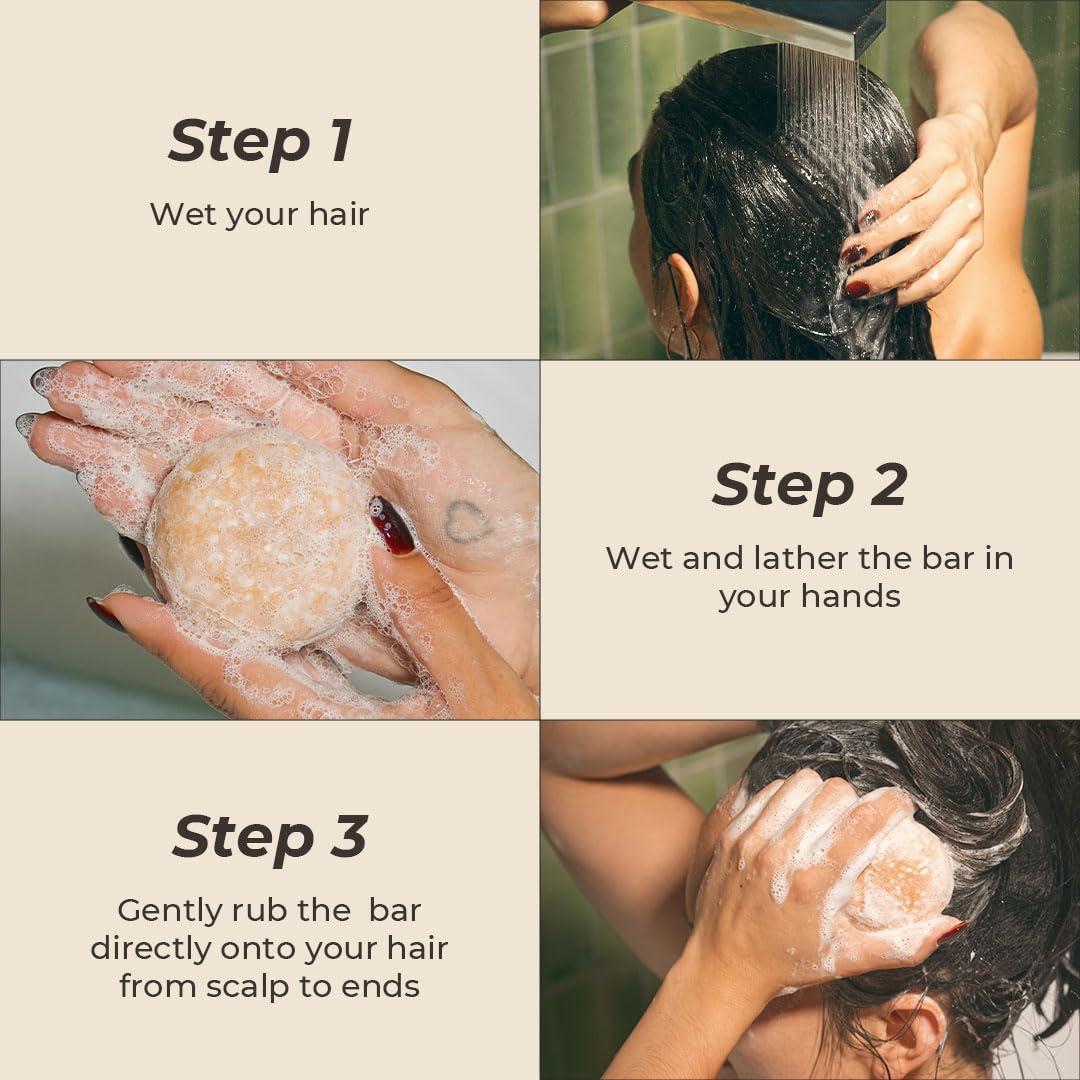 Step 1

Wet your hair

Step 2

Wet and lather the bar in your hands

Step 3

Gently rub the  bar directly onto your hair from scalp to ends