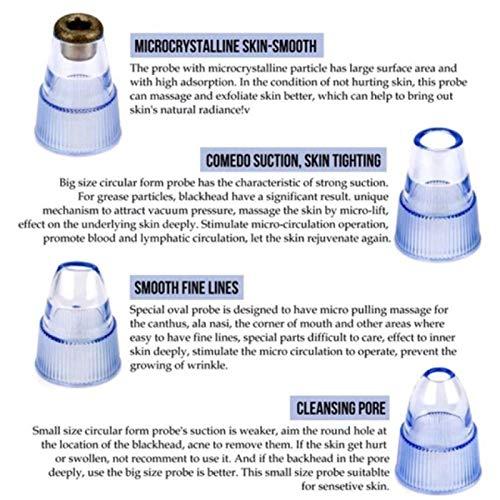 MICROCRYSTALLINE SKIN-SMOOTH

The probe with microcrystalline particle has large surface area and with high adsorption. In the condition of not hurting skin, this probe can massage and exfoliate skin better, which can help to bring out skin's natural radiance!v

COMEDO SUCTION, SKIN TIGHTING

Big size circular form probe has the characteristic of strong suction. For grease particles, blackhead have a significant result. unique mechanism to attract vacuum pressure, massage the skin by micro-lift, effect on the underlying skin deeply. Stimulate micro-circulation operation, promote blood and lymphatic circulation, let the skin rejuvenate again.

SMOOTH FINE LINES

Special oval probe is designed to have micro pulling massage for the canthus, ala nasi, the corner of mouth and other areas where easy to have fine lines, special parts difficult to care, effect to inner skin deeply, stimulate the micro circulation to operate, prevent the growing of wrinkle.

CLEANSING PORE

Small size circular form probe's suction is weaker, aim the round hole at the location of the blackhead, acne to remove them. If the skin get hurt or swollen, not recomment to use it. And if the backhead in the pore deeply, use the big size probe is better. This small size probe suitablte for sensetive skin.