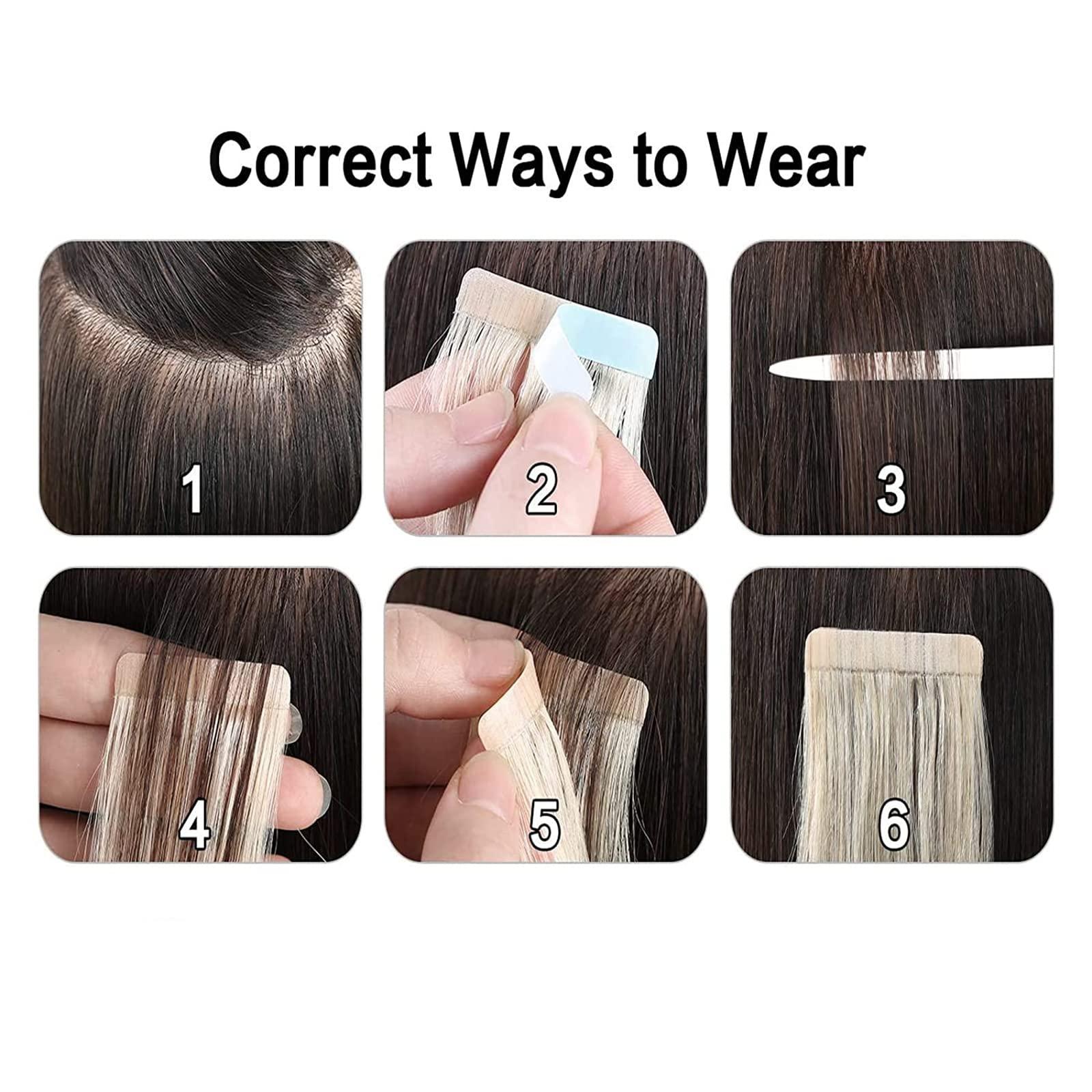 Correct Ways to Wear

1

2

3

4

5

6