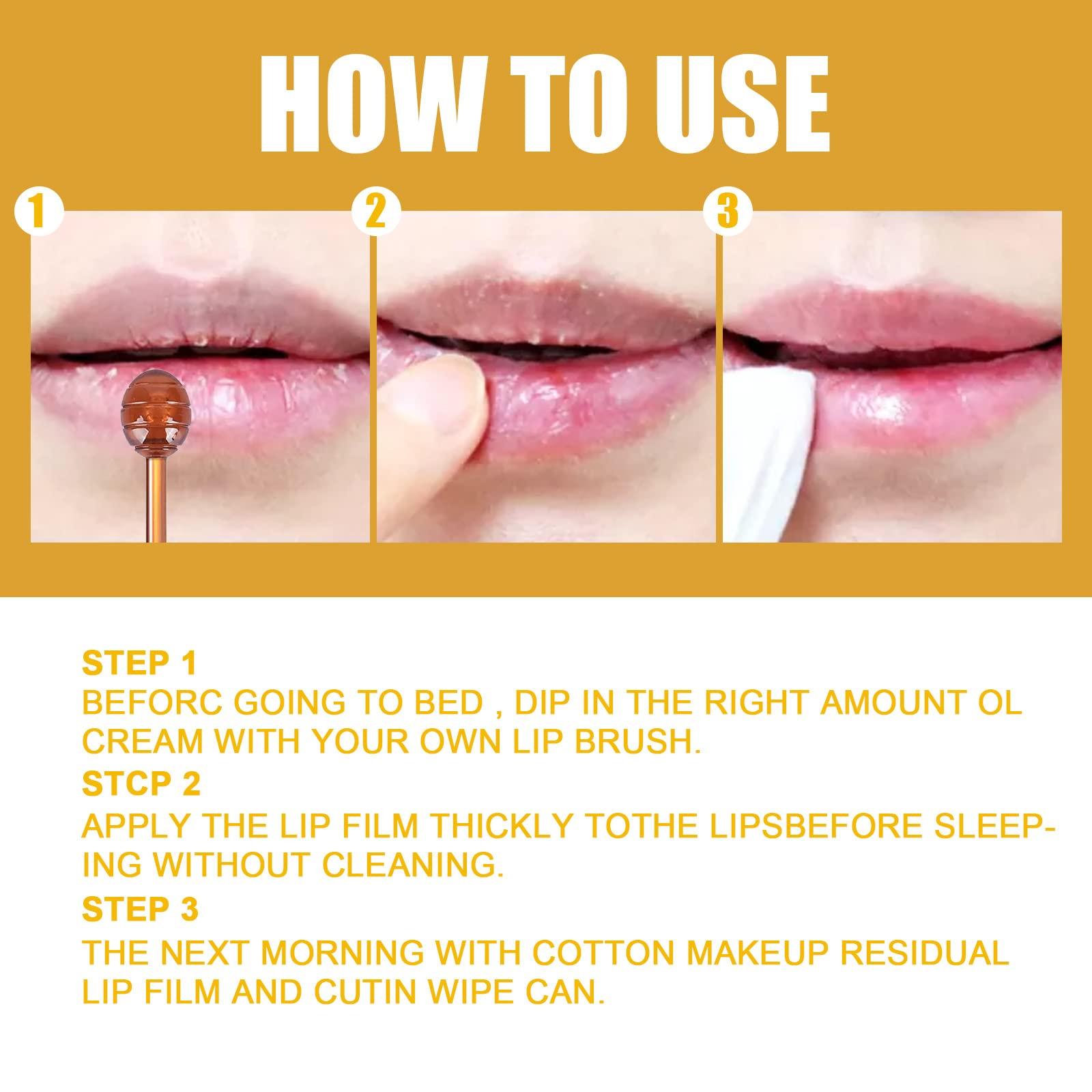 HOW TO USE

1

2

3

STEP 1
BEFORC GOING TO BED , DIP IN THE RIGHT AMOUNT OL CREAM WITH YOUR OWN LIP BRUSH.

STCP 2
APPLY THE LIP FILM THICKLY TOTHE LIPSBEFORE SLEEPING WITHOUT CLEANING.

STEP 3
THE NEXT MORNING WITH COTTON MAKEUP RESIDUAL LIP FILM AND CUTIN WIPE CAN.