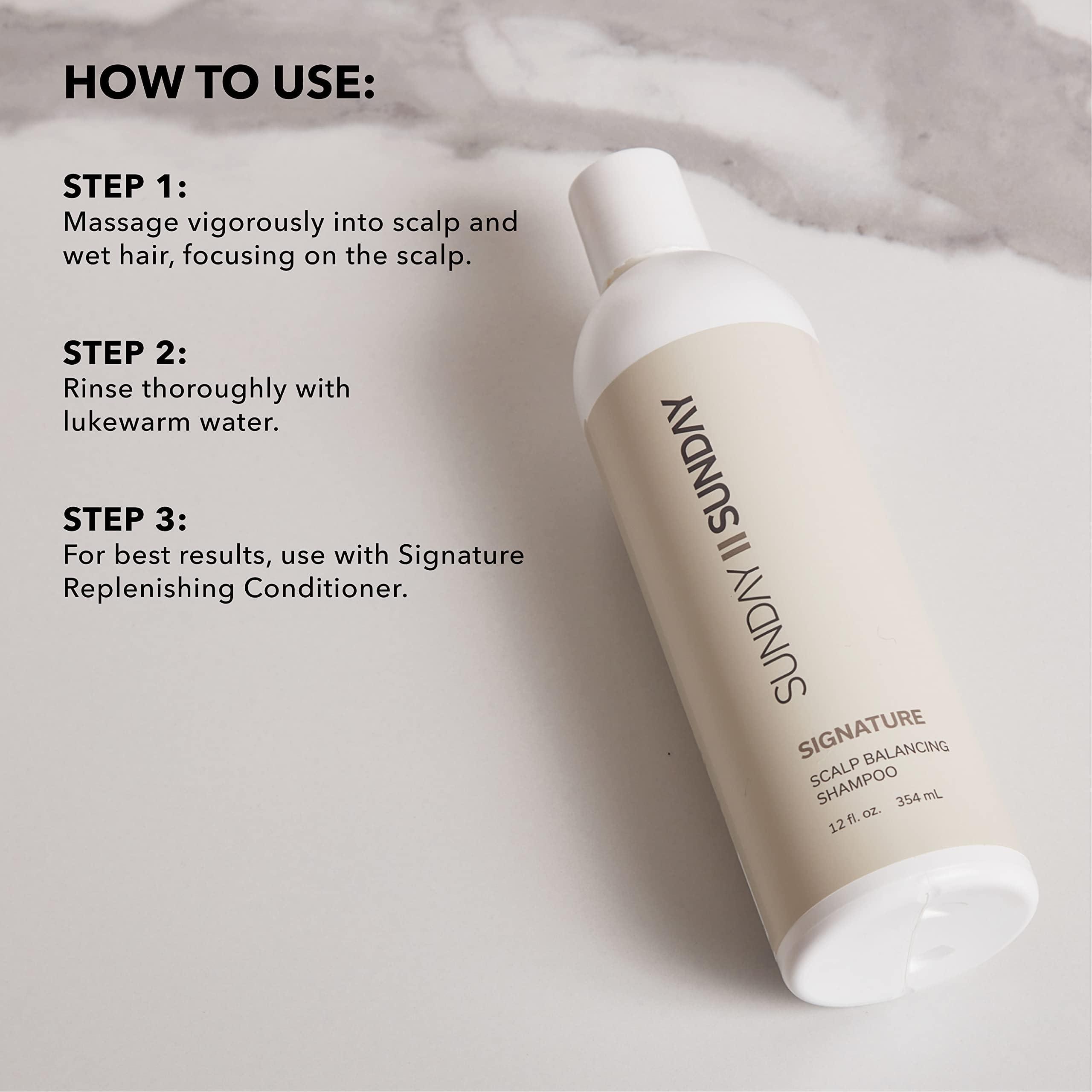 HOW TO USE:

STEP 1:
Massage vigorously into scalp and wet hair, focusing on the scalp.

STEP 2:
Rinse thoroughly with lukewarm water.

STEP 3:
For best results, use with Signature Replenishing Conditioner.

SUNDAY II SUNDAY

SIGNATURE
SCALP BALANCING SHAMPOO
12 fl. oz. 354 mL