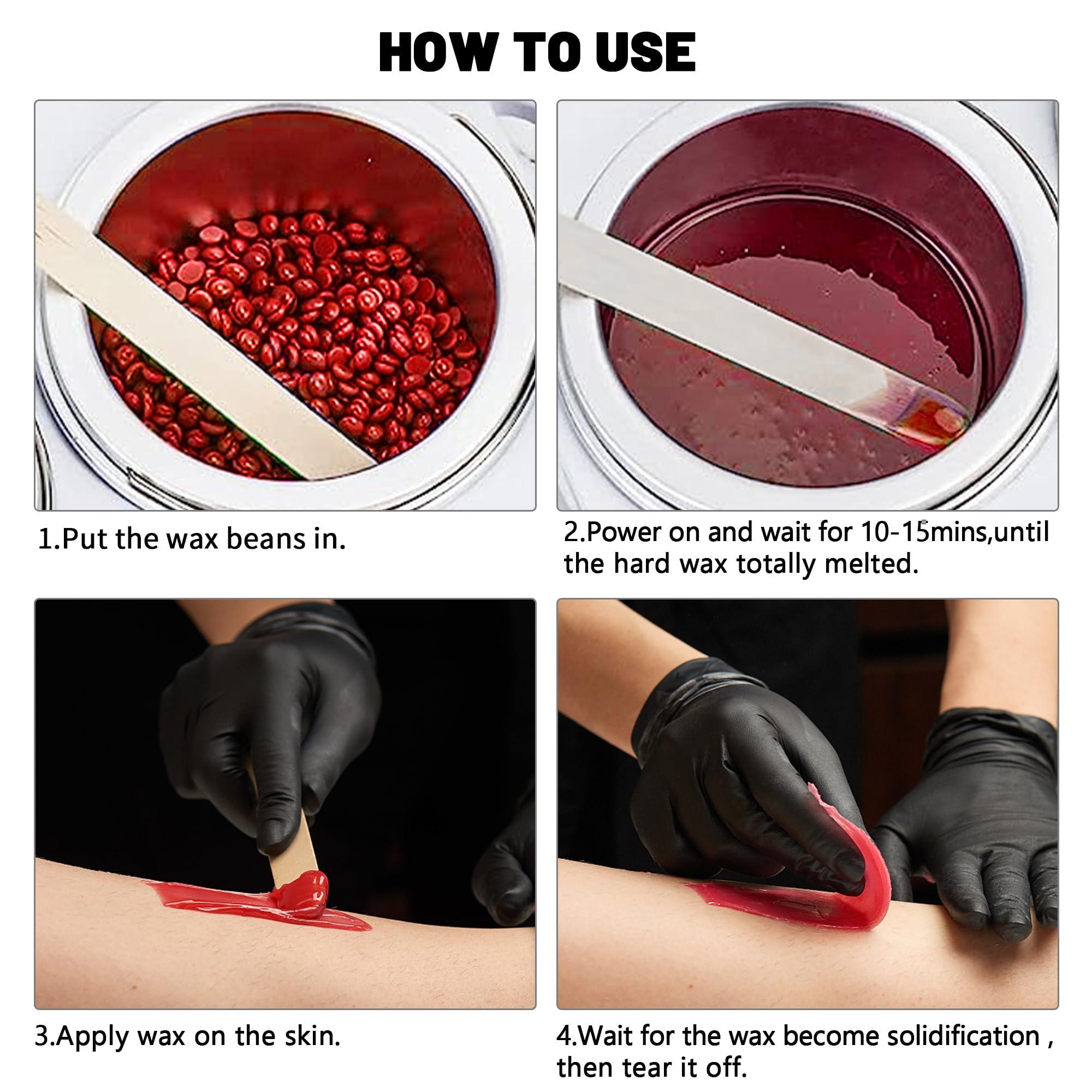 HOW TO USE

1.Put the wax beans in.

2.Power on and wait for 10-15mins,until the hard wax totally melted.

3.Apply wax on the skin.

4.Wait for the wax become solidification , then tear it off.