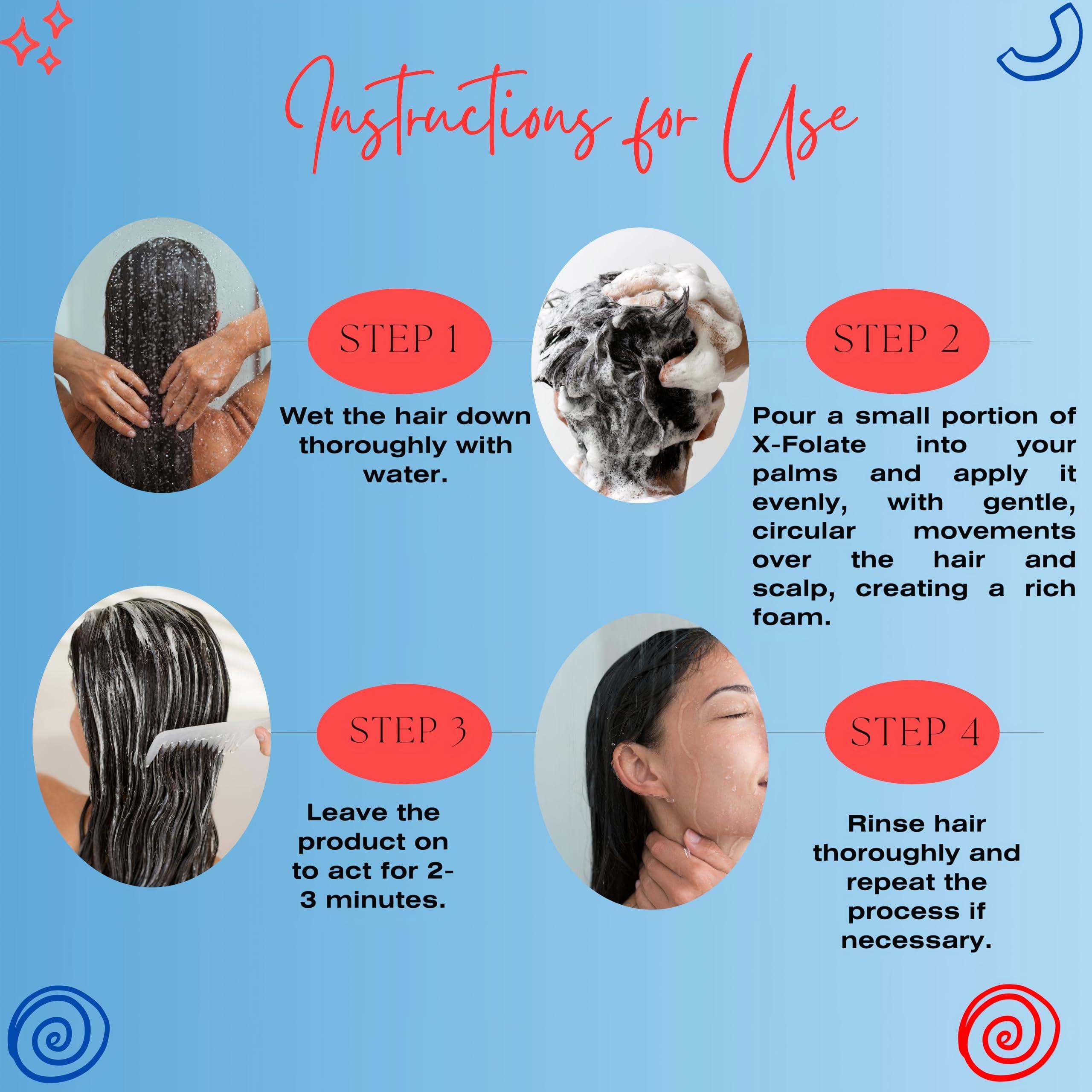 Instructions for Use

STEP 1

Wet the hair down thoroughly with water.

STEP 2

Pour a small portion of X-Folate into your palms and apply it evenly, with gentle, circular movements over the hair and scalp, creating a rich foam.

STEP 3

Leave the product on to act for 2-3 minutes.

STEP 4

Rinse hair thoroughly and repeat the process if necessary.