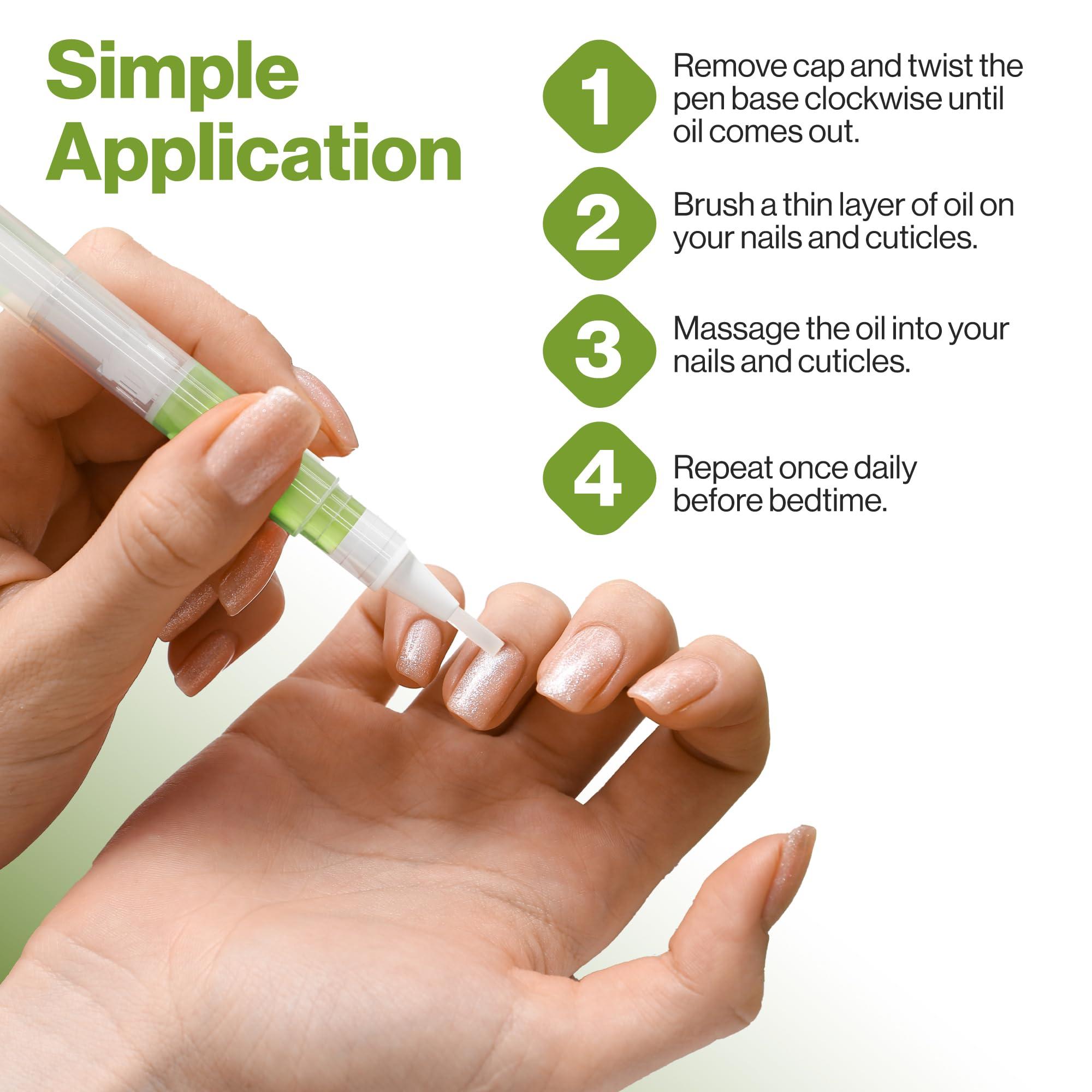 Simple Application

1
Remove cap and twist the pen base clockwise until oil comes out.

2
Brush a thin layer of oil on your nails and cuticles.

3
Massage the oil into your nails and cuticles.

4
Repeat once daily before bedtime.