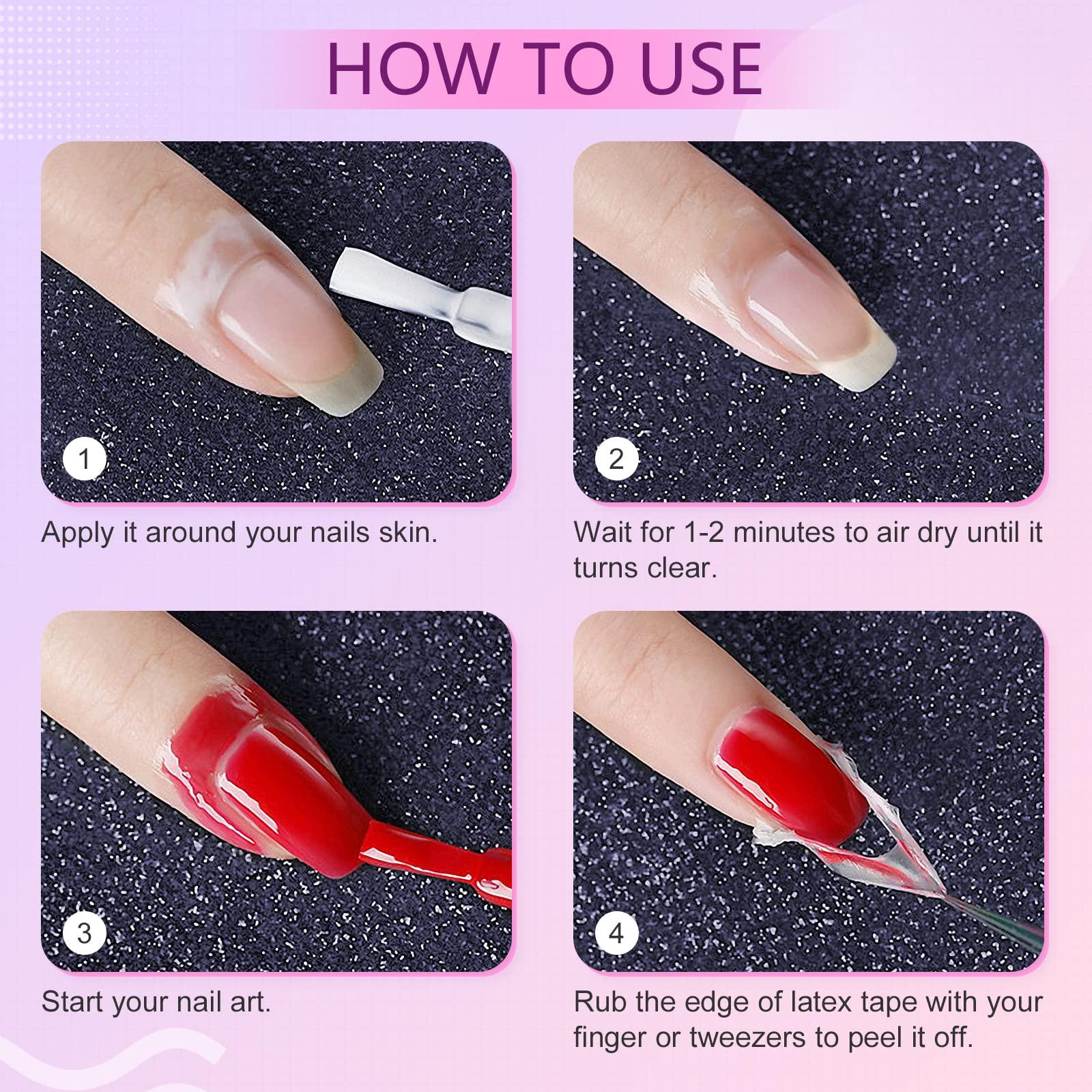 HOW TO USE

1

Apply it around your nails skin.

2

Wait for 1-2 minutes to air dry until it turns clear.

3

Start your nail art.

4

Rub the edge of latex tape with your finger or tweezers to peel it off.