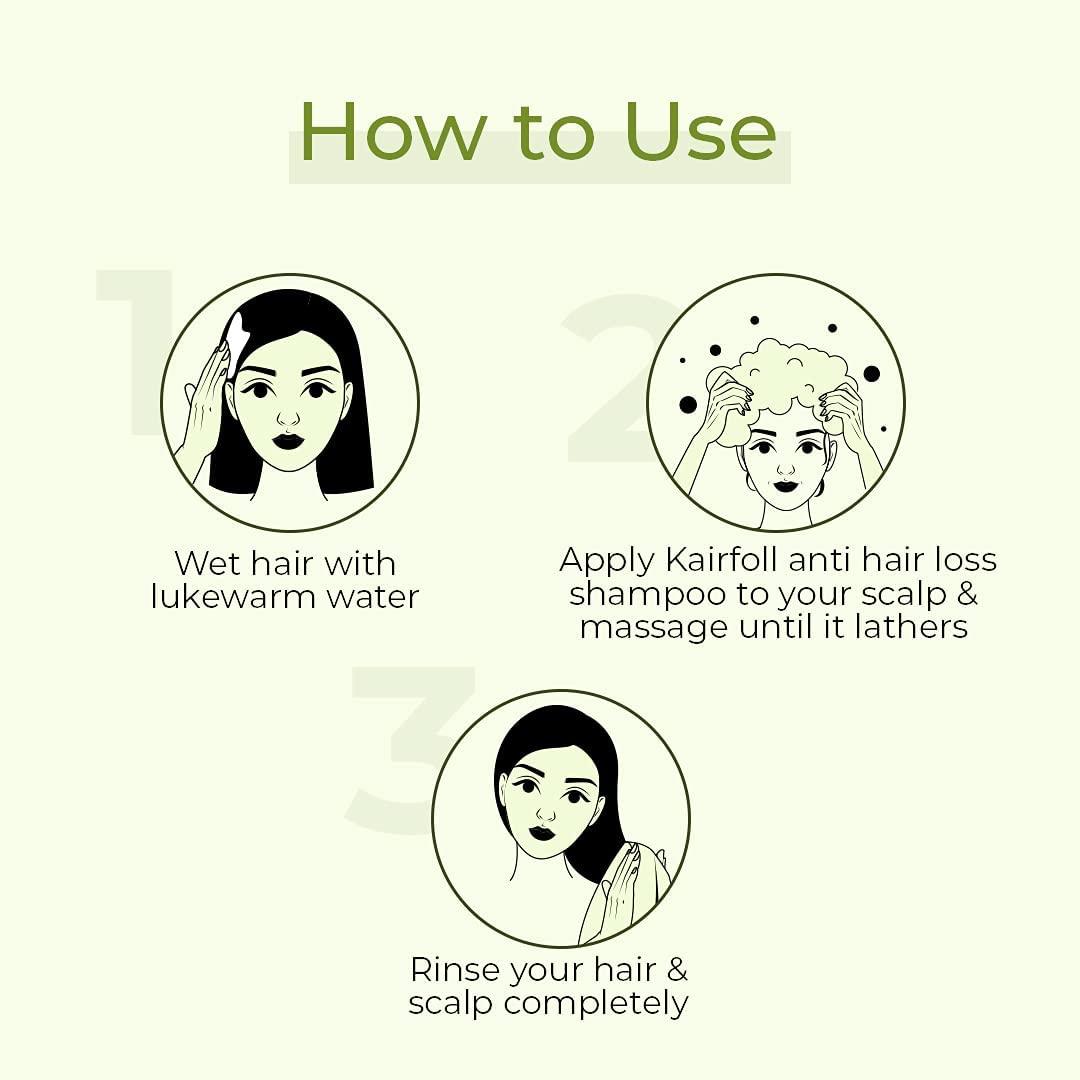 How to Use

1

Wet hair with lukewarm water

2

Apply Kairfoll anti hair loss shampoo to your scalp & massage until it lathers

3

Rinse your hair & scalp completely