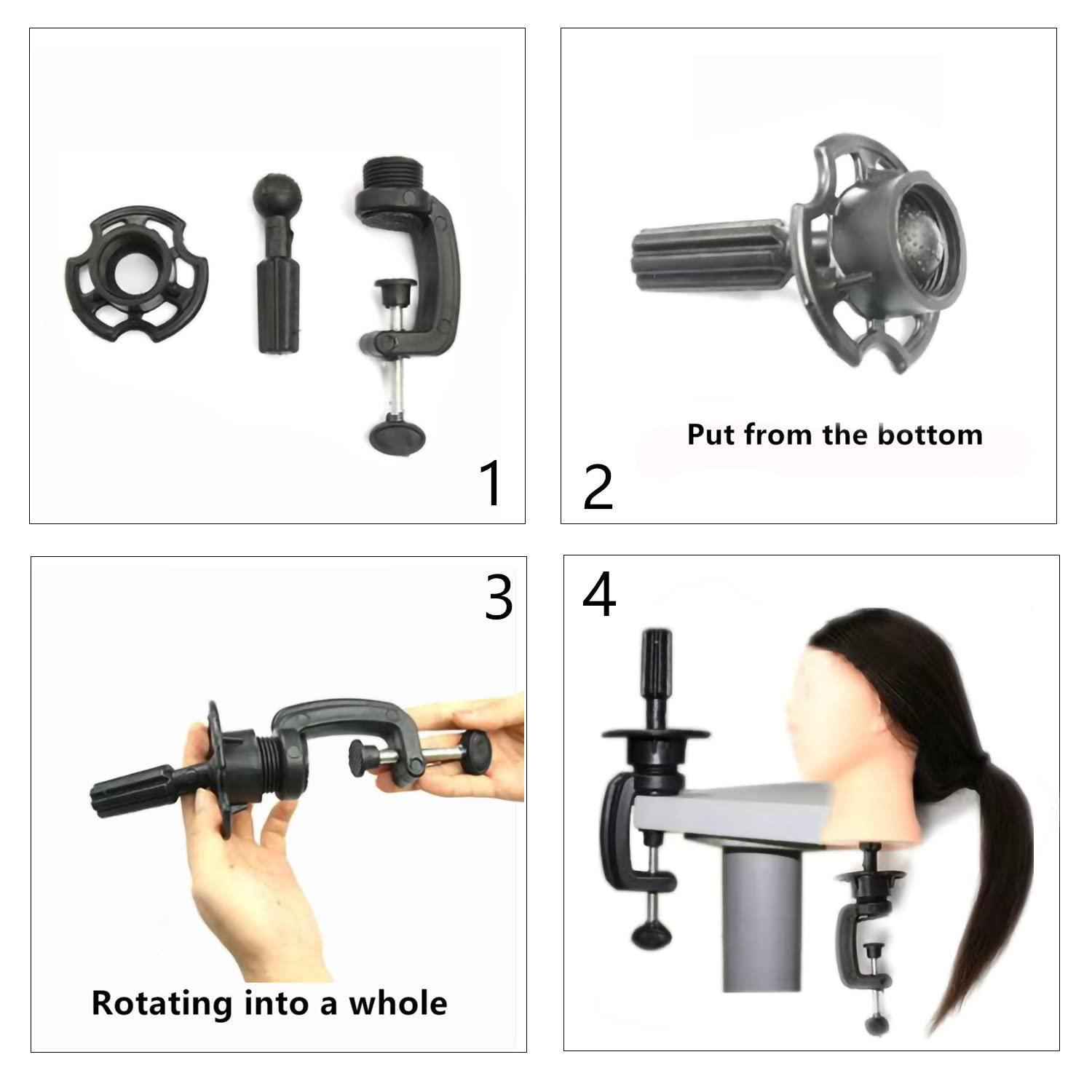 1

Put from the bottom

2

3

Rotating into a whole

4