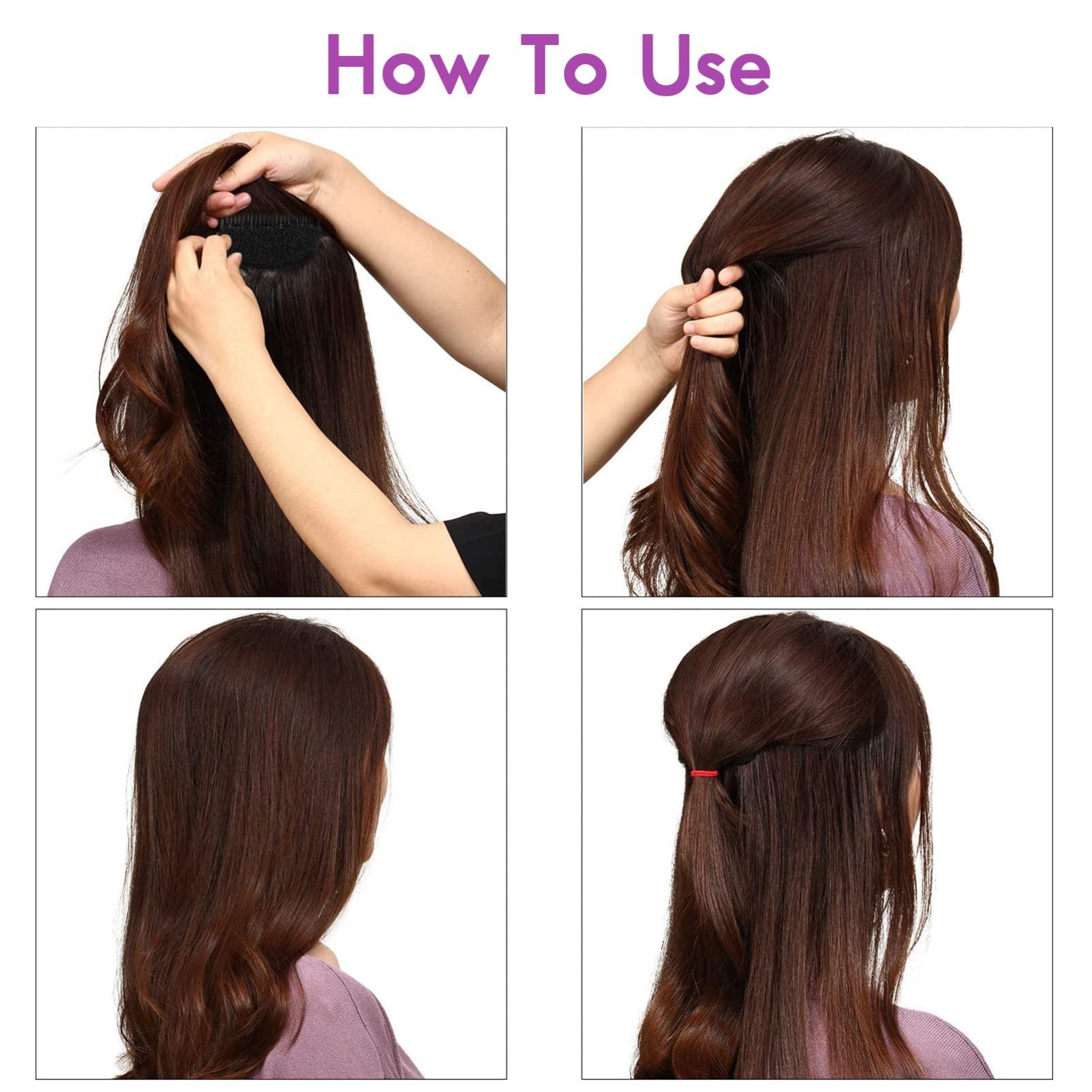 How To Use