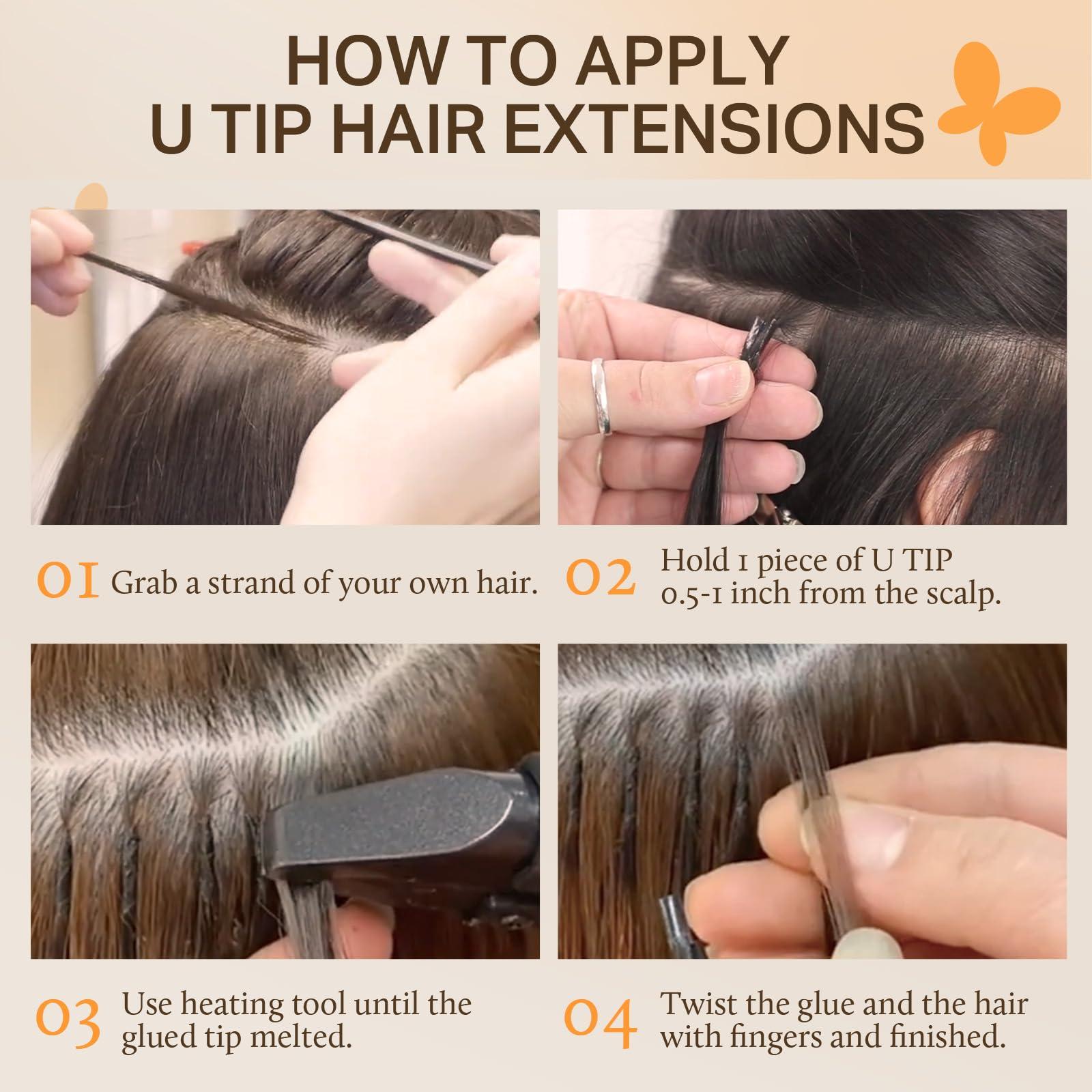 HOW TO APPLY
U TIP HAIR EXTENSIONS

01 Grab a strand of your own hair.

02 Hold 1 piece of U TIP 0.5-1 inch from the scalp.

03 Use heating tool until the glued tip melted.

04 Twist the glue and the hair with fingers and finished.