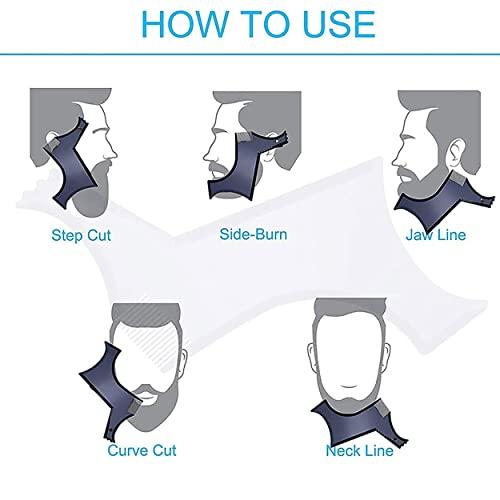 HOW TO USE

Step Cut

Side-Burn

Jaw Line

Curve Cut

Neck Line