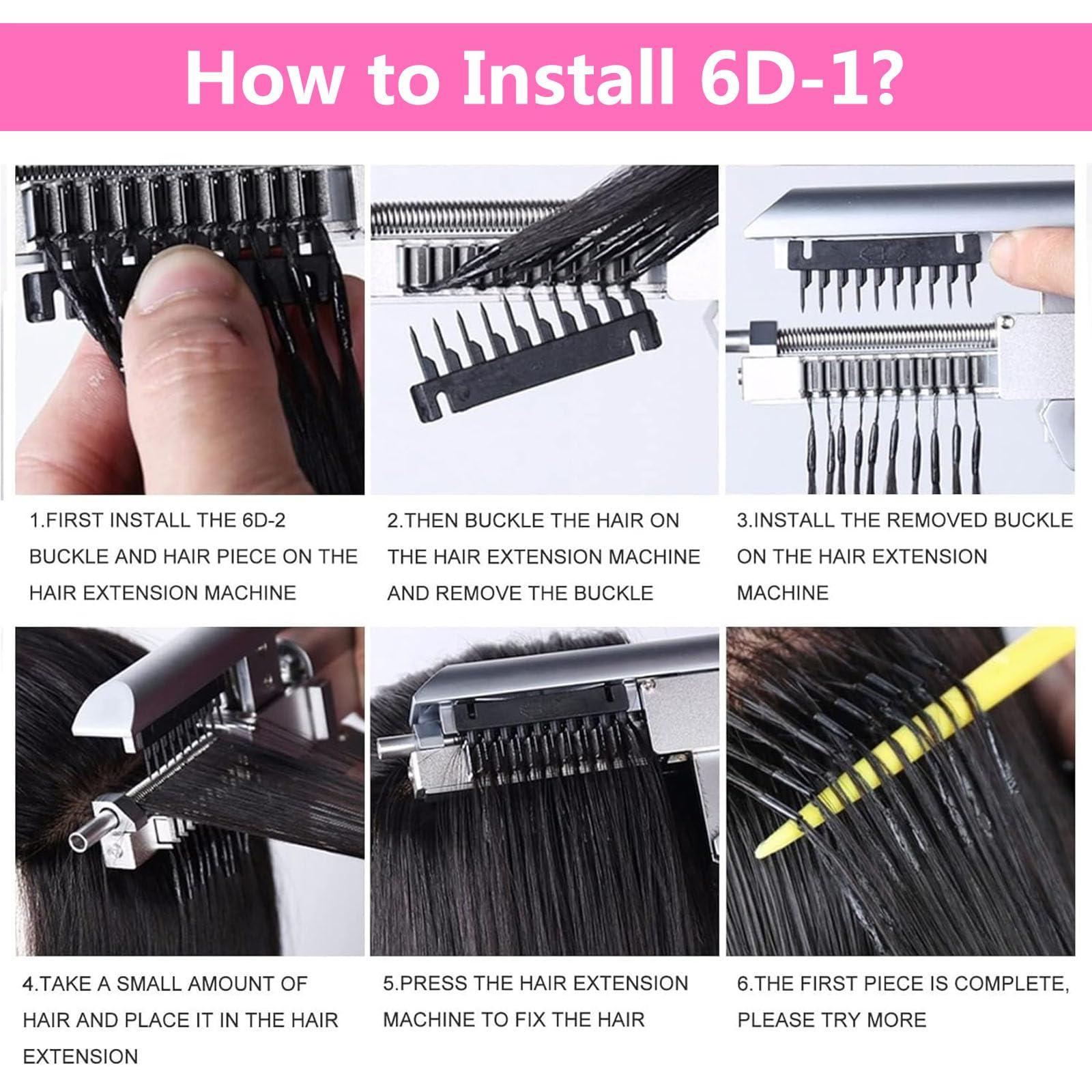 How to Install 6D-1?

1.FIRST INSTALL THE 6D-2 BUCKLE AND HAIR PIECE ON THE HAIR EXTENSION MACHINE

2.THEN BUCKLE THE HAIR ON THE HAIR EXTENSION MACHINE AND REMOVE THE BUCKLE

3.INSTALL THE REMOVED BUCKLE ON THE HAIR EXTENSION MACHINE

4.TAKE A SMALL AMOUNT OF HAIR AND PLACE IT IN THE HAIR EXTENSION

5.PRESS THE HAIR EXTENSION MACHINE TO FIX THE HAIR

6.THE FIRST PIECE IS COMPLETE, PLEASE TRY MORE