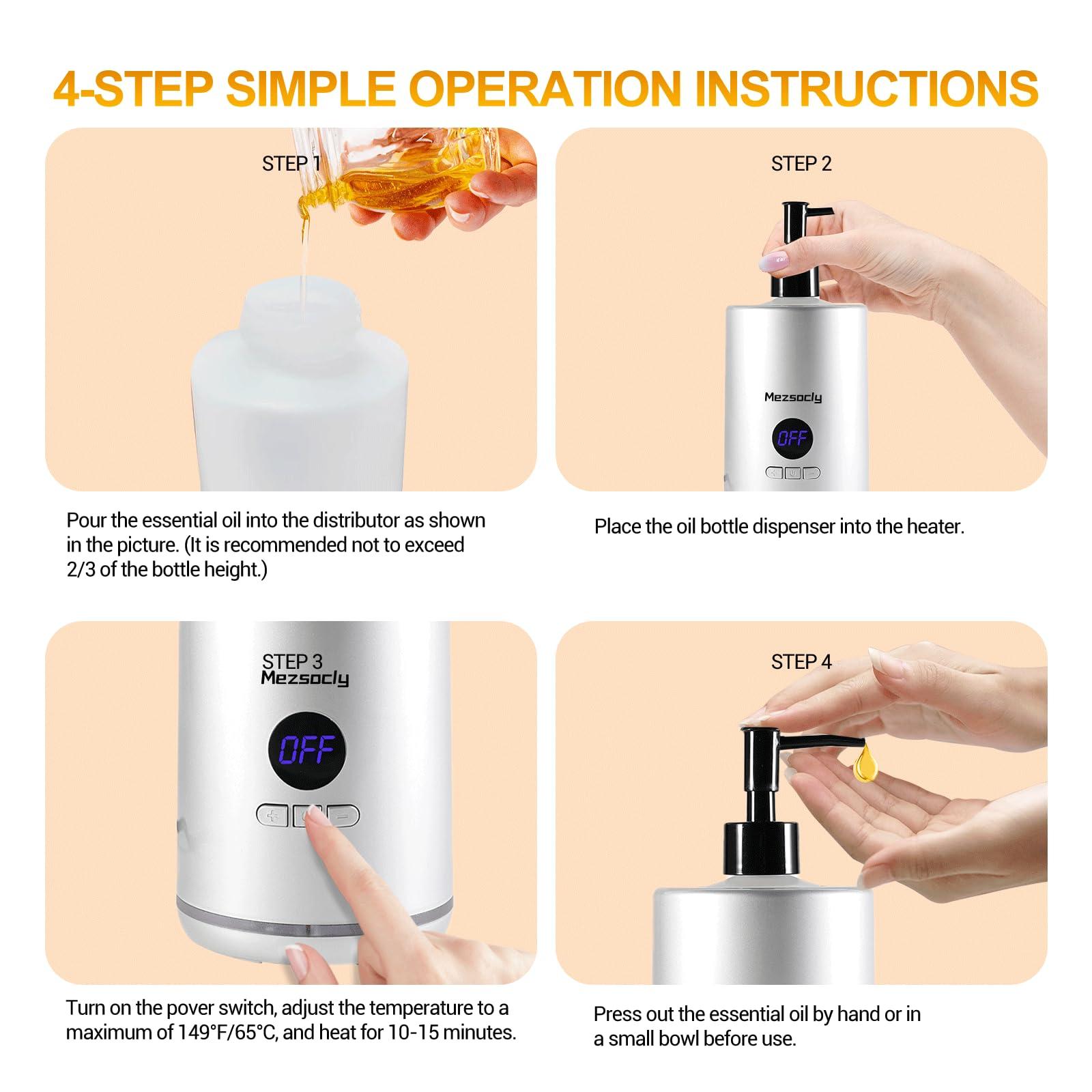 4-STEP SIMPLE OPERATION INSTRUCTIONS

STEP 1

Pour the essential oil into the distributor as shown in the picture. (It is recommended not to exceed 2/3 of the bottle height.)

STEP 2

Mezsocly

OFF

Place the oil bottle dispenser into the heater.

STEP 3

Mezsocly

OFF

Turn on the pover switch, adjust the temperature to a maximum of 149°F/65°C, and heat for 10-15 minutes.

STEP 4

Press out the essential oil by hand or in a small bowl before use.