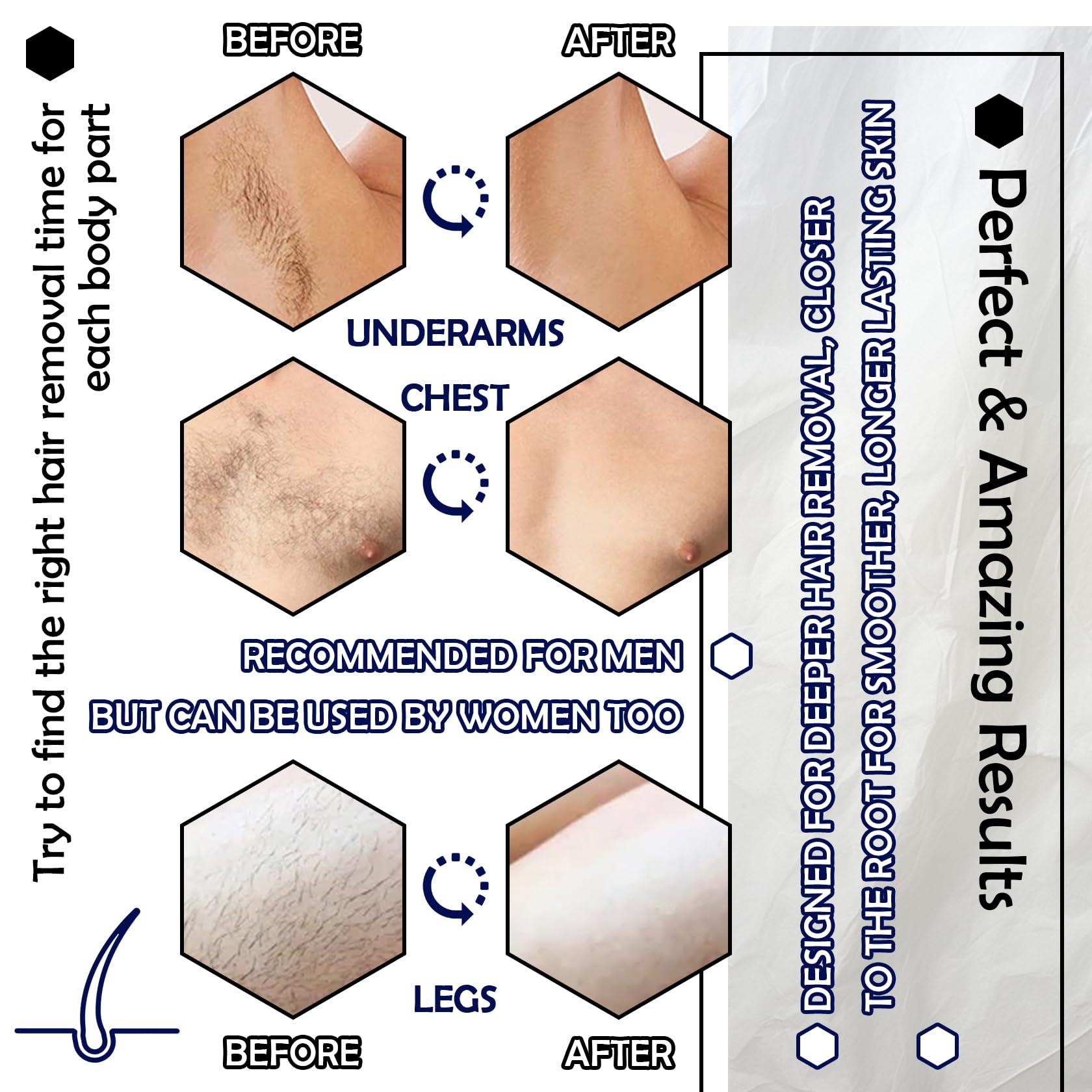 Try to find the right hair removal time for each body part

BEFORE

AFTER

UNDERARMS

CHEST

RECOMMENDED FOR MEN

BUT CAN BE USED BY WOMEN TOO

LEGS

BEFORE

AFTER

Perfect & Amazing Results

DESIGNED FOR DEEPER HAIR REMOVAL, CLOSER TO THE ROOT FOR SMOOTHER, LONGER LASTING SKIN