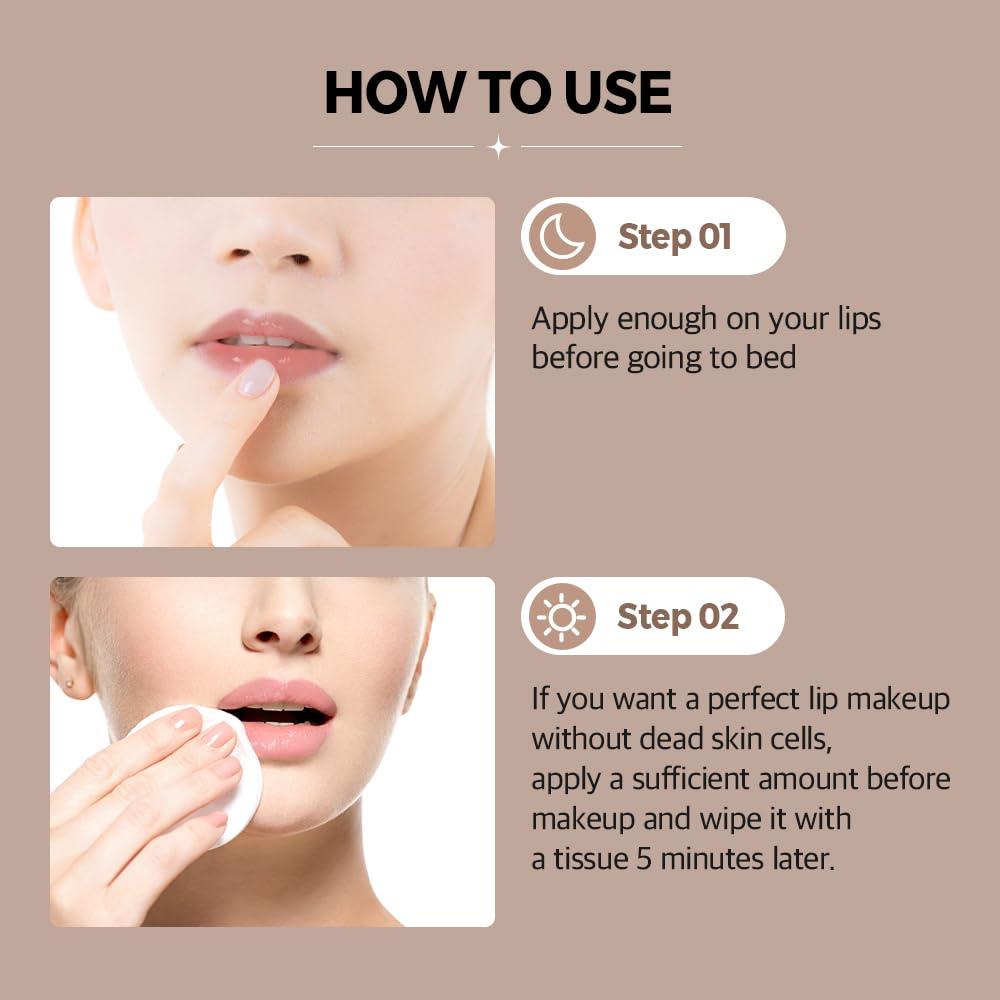 HOW TO USE

Step 01

Apply enough on your lips before going to bed

Step 02

If you want a perfect lip makeup without dead skin cells, apply a sufficient amount before makeup and wipe it with a tissue 5 minutes later.