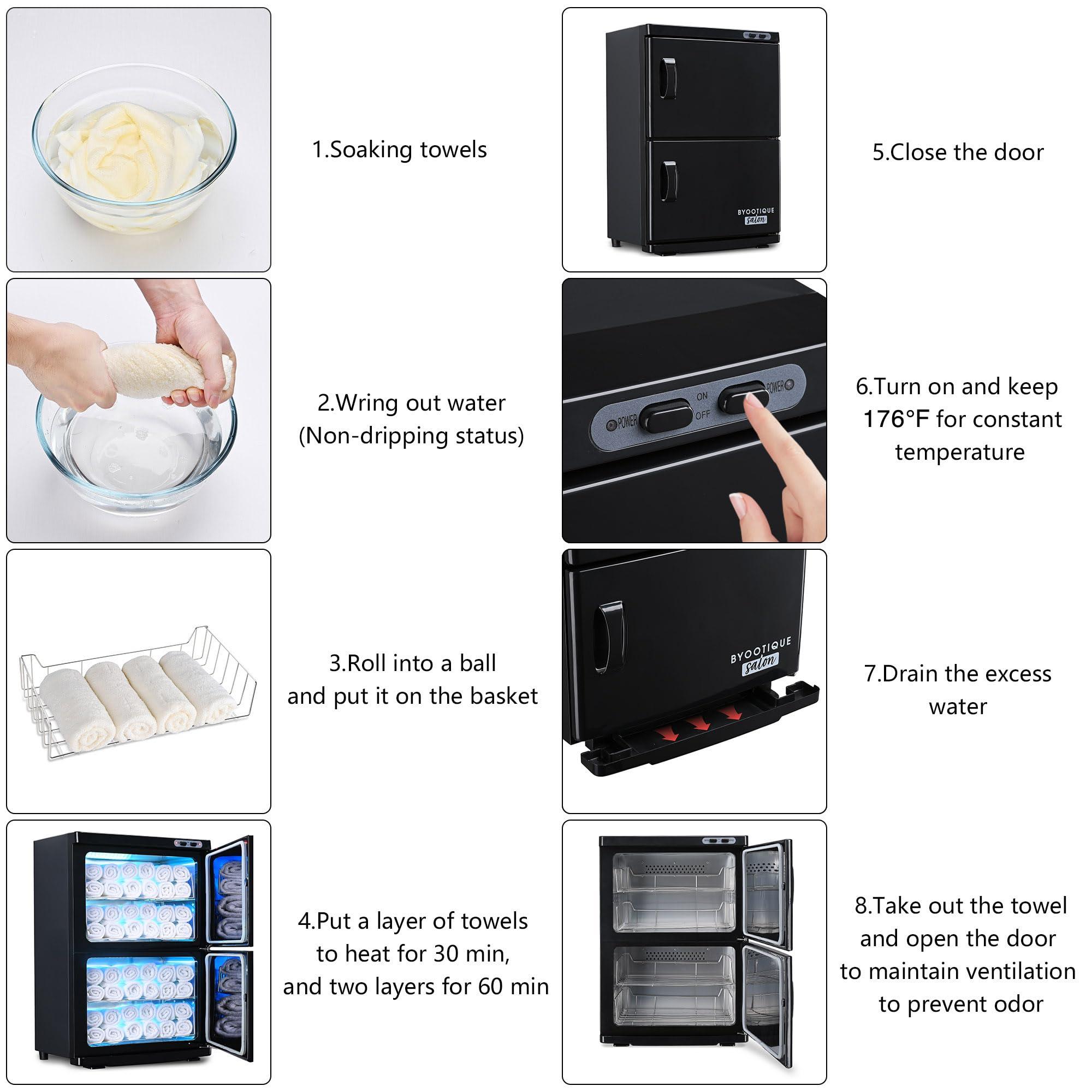 1.Soaking towels

2.Wring out water
(Non-dripping status)

3.Roll into a ball
and put it on the basket

4.Put a layer of towels
to heat for 30 min,
and two layers for 60 min

BYOOTIQUE
salon

5.Close the door

POWER
ON
OFF
POWER

6.Turn on and keep
176°F for constant
temperature

BYOOTIQUE
salon

7.Drain the excess
water

8.Take out the towel
and open the door
to maintain ventilation
to prevent odor