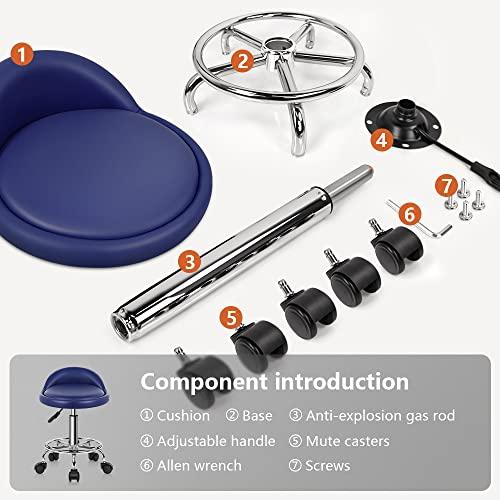 1
2
4
7
6
3
5

Component introduction

① Cushion ② Base ③ Anti-explosion gas rod
④ Adjustable handle ⑤ Mute casters
⑥ Allen wrench ⑦ Screws