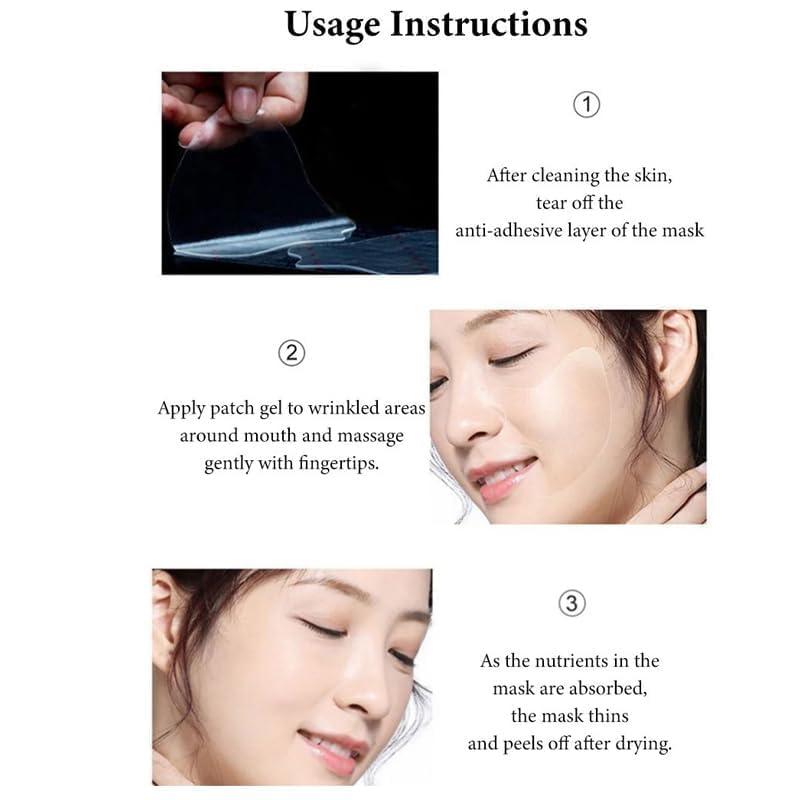 Usage Instructions

①

After cleaning the skin, tear off the anti-adhesive layer of the mask

②

Apply patch gel to wrinkled areas around mouth and massage gently with fingertips.

③

As the nutrients in the mask are absorbed, the mask thins and peels off after drying.