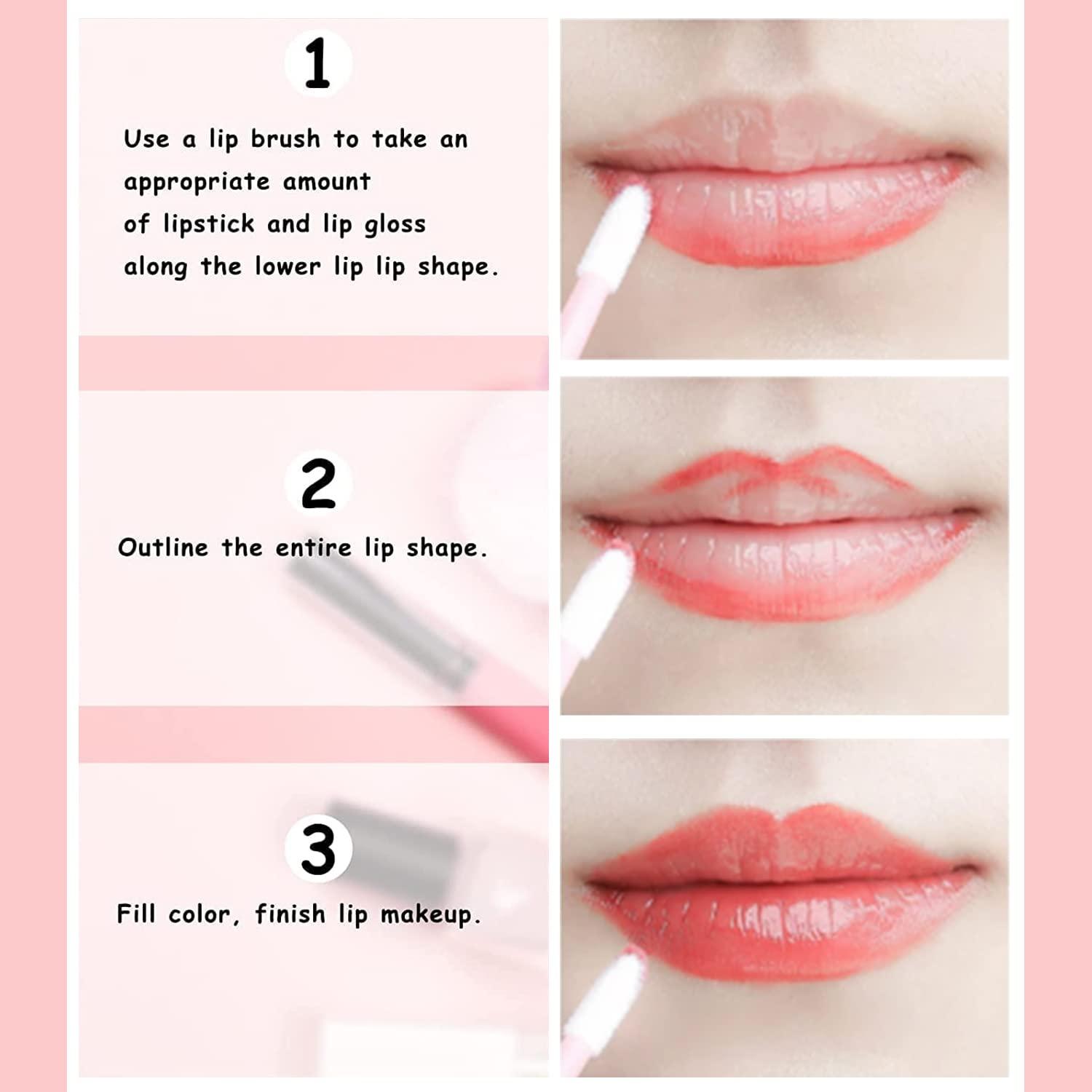 1

Use a lip brush to take an appropriate amount of lipstick and lip gloss along the lower lip lip shape.

2

Outline the entire lip shape.

3

Fill color, finish lip makeup.