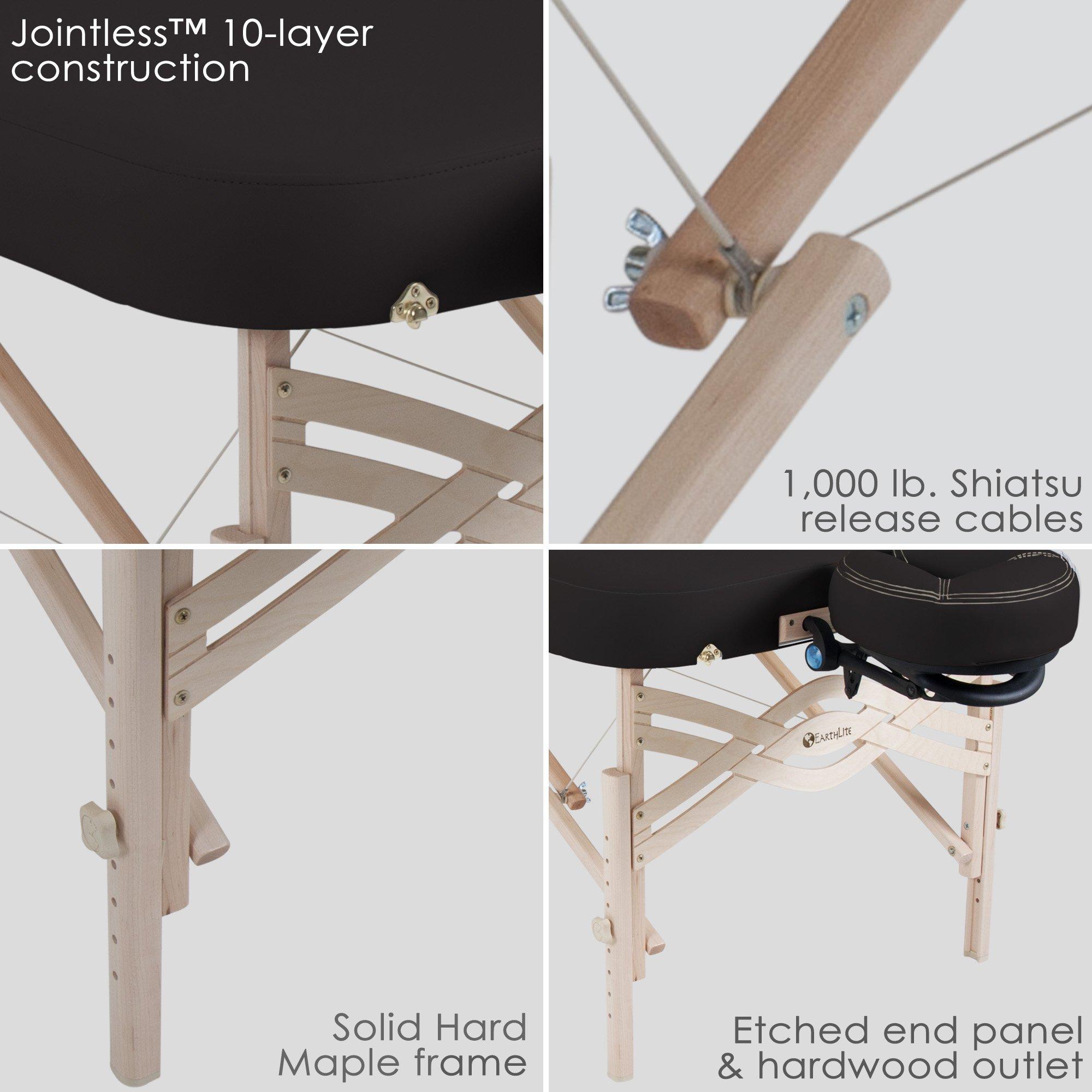 Jointless™ 10-layer construction

1,000 lb. Shiatsu release cables

Solid Hard Maple frame

EARTHLITE

Etched end panel & hardwood outlet