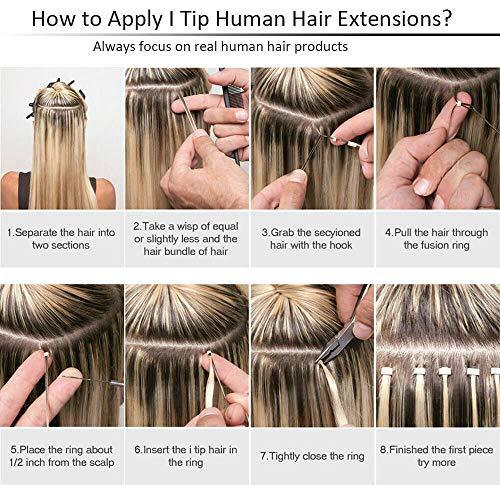 How to Apply I Tip Human Hair Extensions?

Always focus on real human hair products

1.Separate the hair into two sections

2.Take a wisp of equal or slightly less and the hair bundle of hair

3.Grab the secyioned hair with the hook

4.Pull the hair through the fusion ring

5.Place the ring about 1/2 inch from the scalp

6.Insert the i tip hair in the ring

7.Tightly close the ring

8.Finished the first piece try more