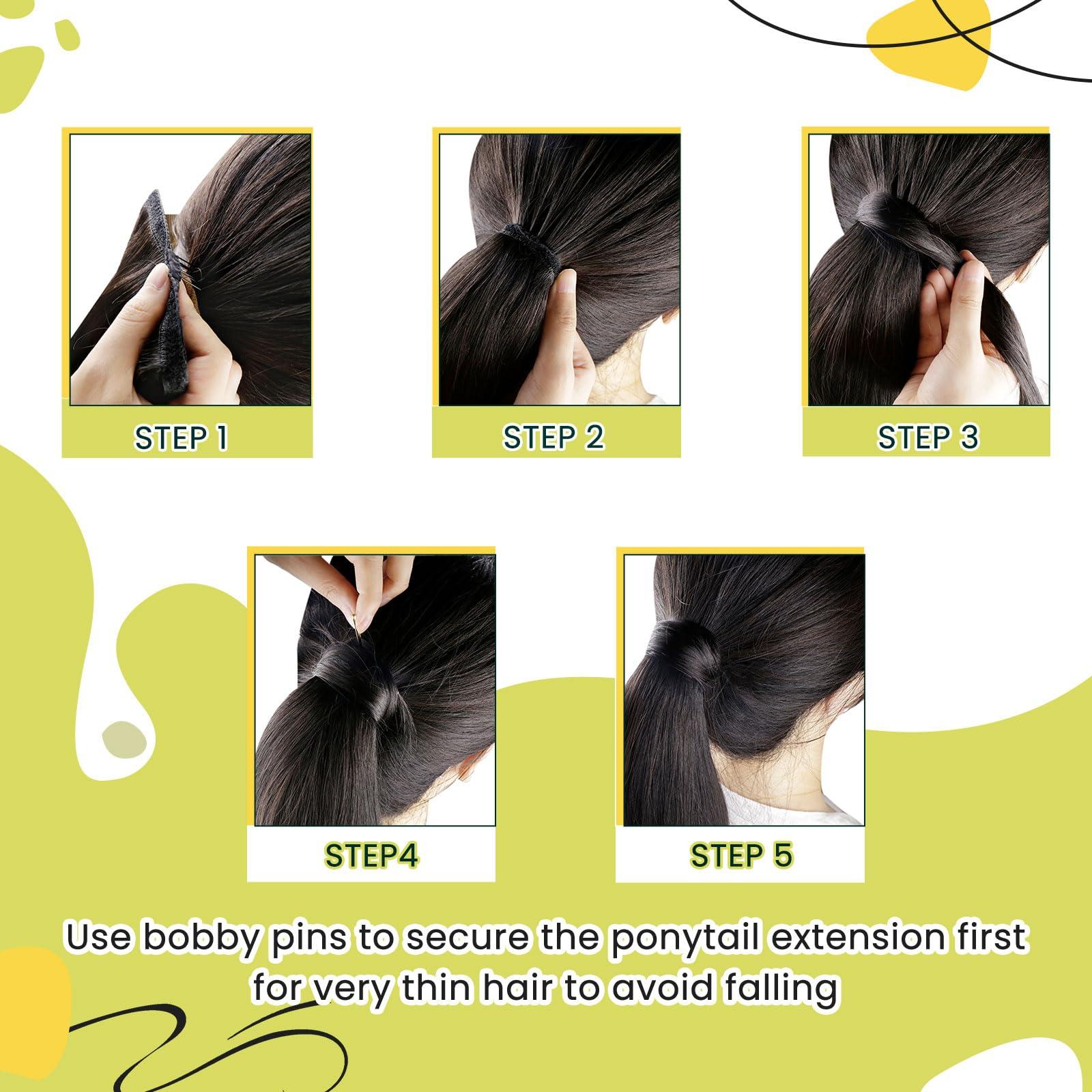 STEP 1

STEP 2

STEP 3

STEP4

STEP 5

Use bobby pins to secure the ponytail extension first for very thin hair to avoid falling