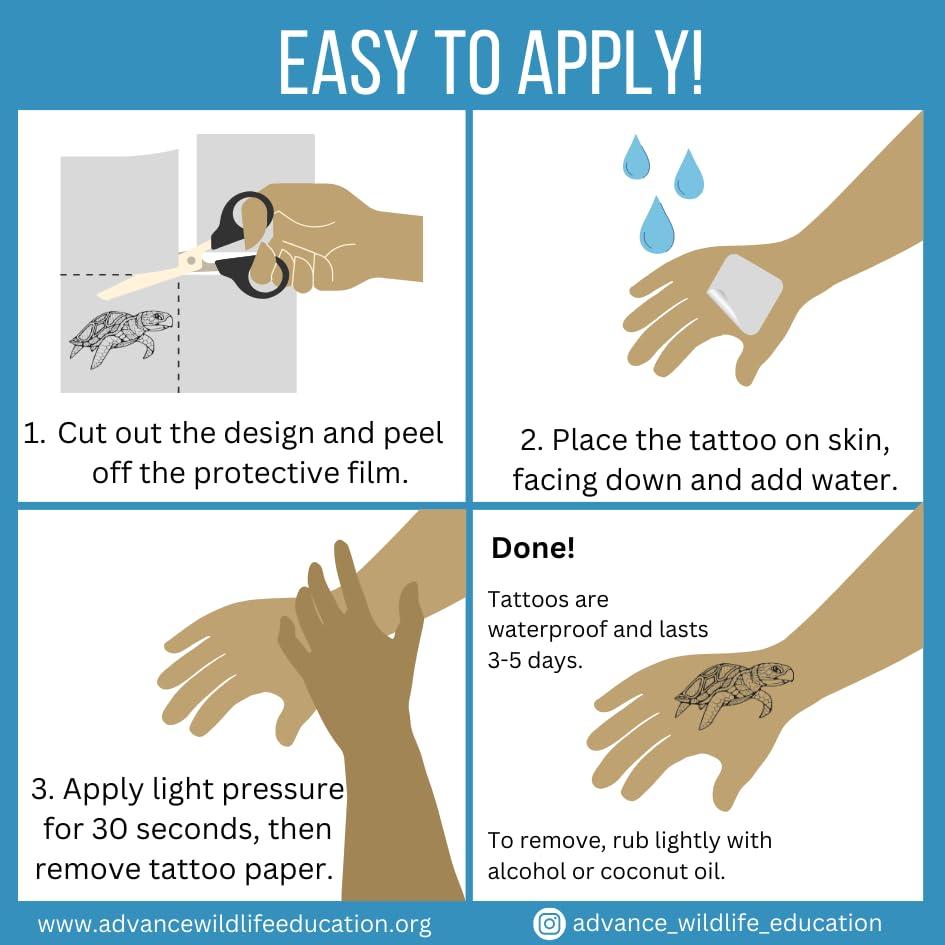 EASY TO APPLY!

1. Cut out the design and peel off the protective film.

2. Place the tattoo on skin, facing down and add water.

3. Apply light pressure for 30 seconds, then remove tattoo paper.

Done!

Tattoos are waterproof and lasts 3-5 days.

To remove, rub lightly with alcohol or coconut oil.

www.advancewildlifeeducation.org

advance_wildlife_education