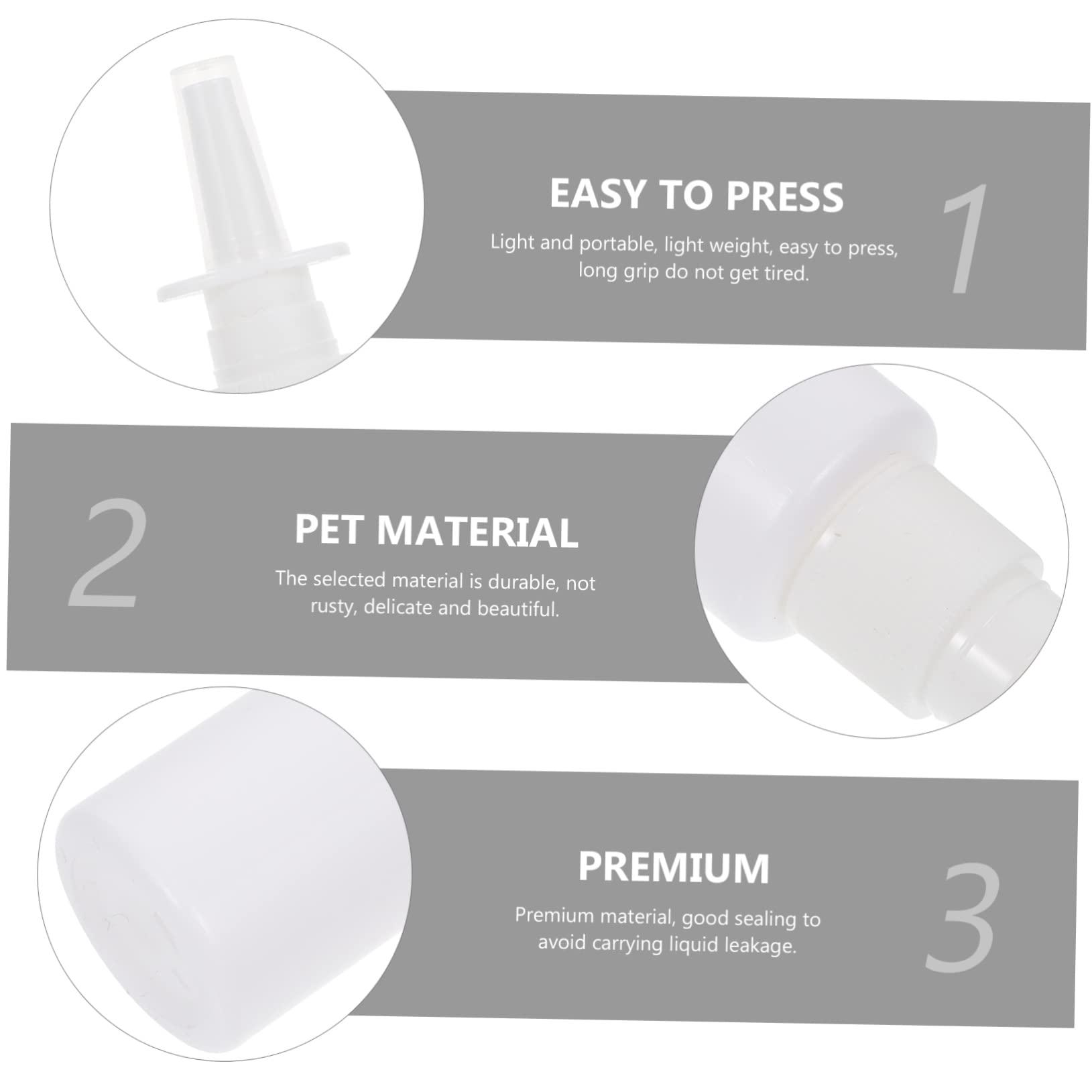 EASY TO PRESS

Light and portable, light weight, easy to press, long grip do not get tired.

1

2

PET MATERIAL

The selected material is durable, not rusty, delicate and beautiful.

PREMIUM

Premium material, good sealing to avoid carrying liquid leakage.

3