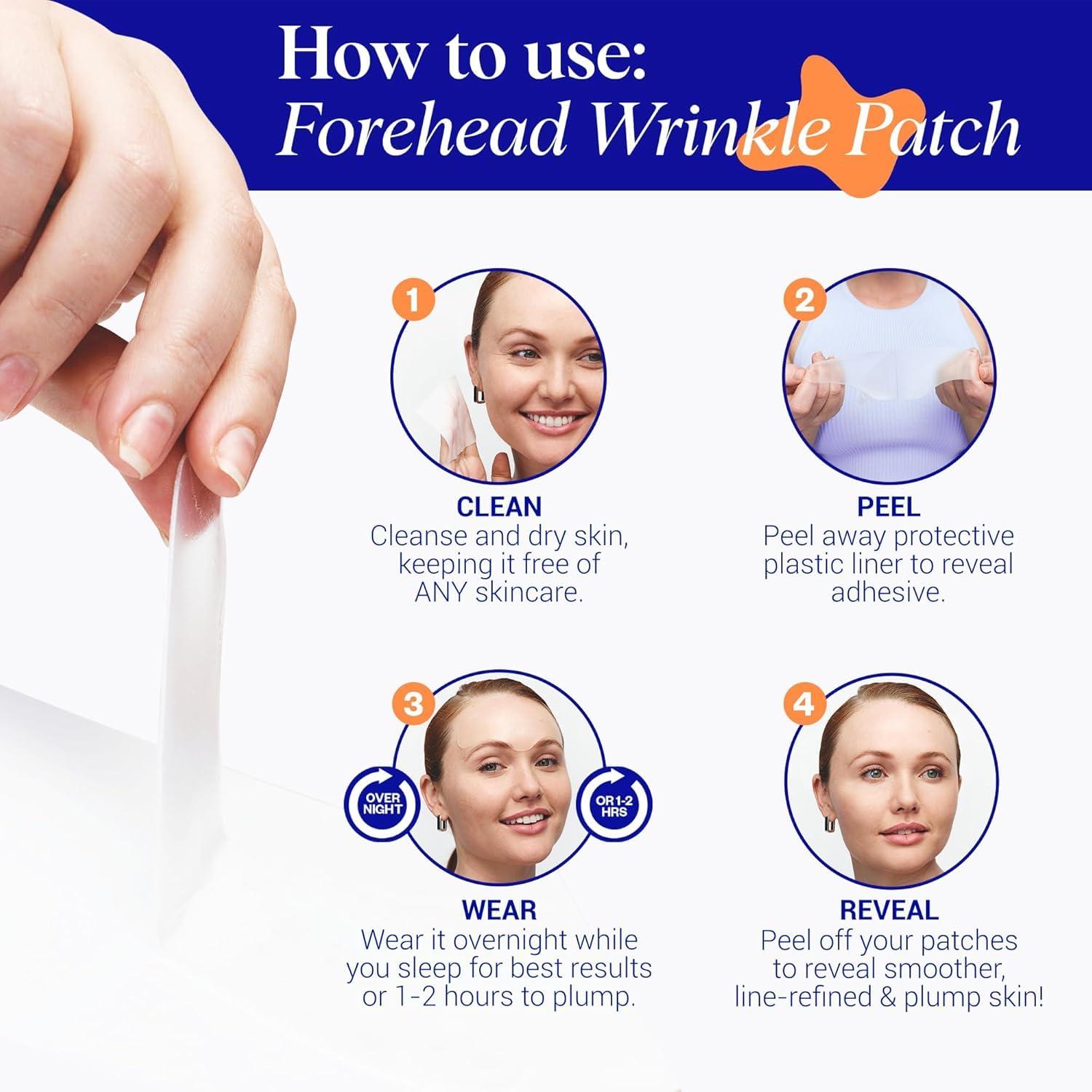 How to use:
Forehead Wrinkle Patch

1
CLEAN
Cleanse and dry skin, keeping it free of ANY skincare.

2
PEEL
Peel away protective plastic liner to reveal adhesive.

3
OVER NIGHT
OR 1-2 HRS
WEAR
Wear it overnight while you sleep for best results or 1-2 hours to plump.

4
REVEAL
Peel off your patches to reveal smoother, line-refined & plump skin!